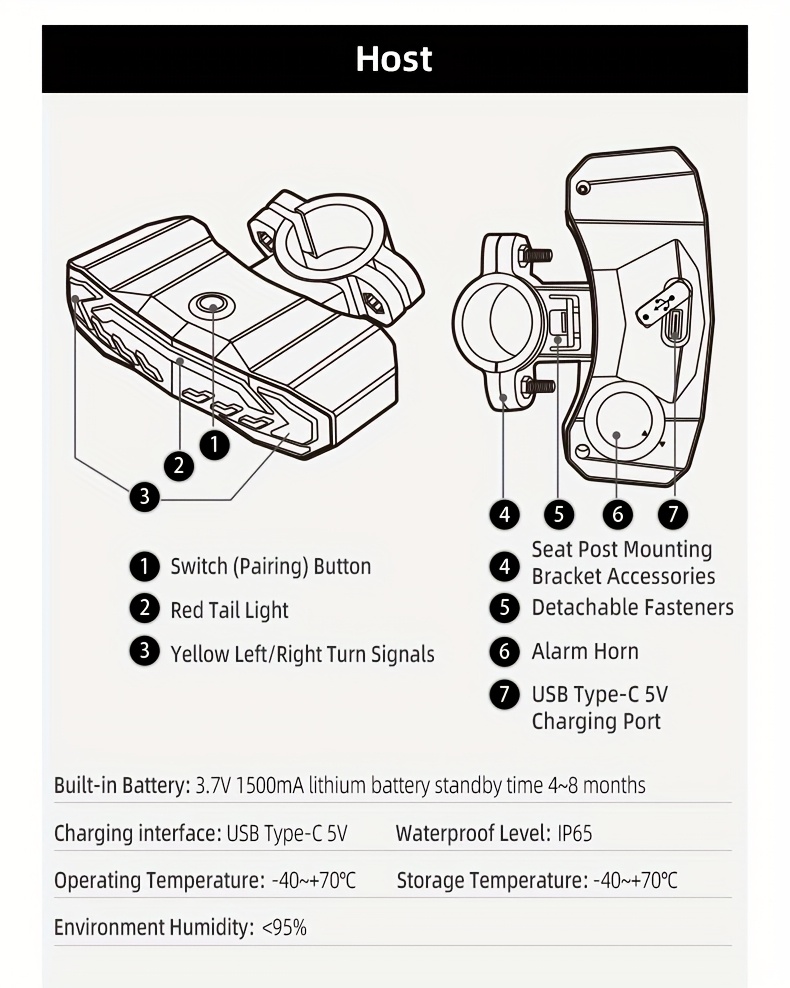 Host

1
2
3

4 5 6 7

1 Switch (Pairing) Button
2 Red Tail Light
3 Yellow Left/Right Turn Signals

4 Seat Post Mounting Bracket Accessories
5 Detachable Fasteners
6 Alarm Horn
7 USB Type-C 5V Charging Port

Built-in Battery: 3.7V 1500mA lithium battery standby time 4~8 months

Charging interface: USB Type-C 5V Waterproof Level: IP65

Operating Temperature: -40~+70℃ Storage Temperature: -40~+70℃

Environment Humidity: <95%