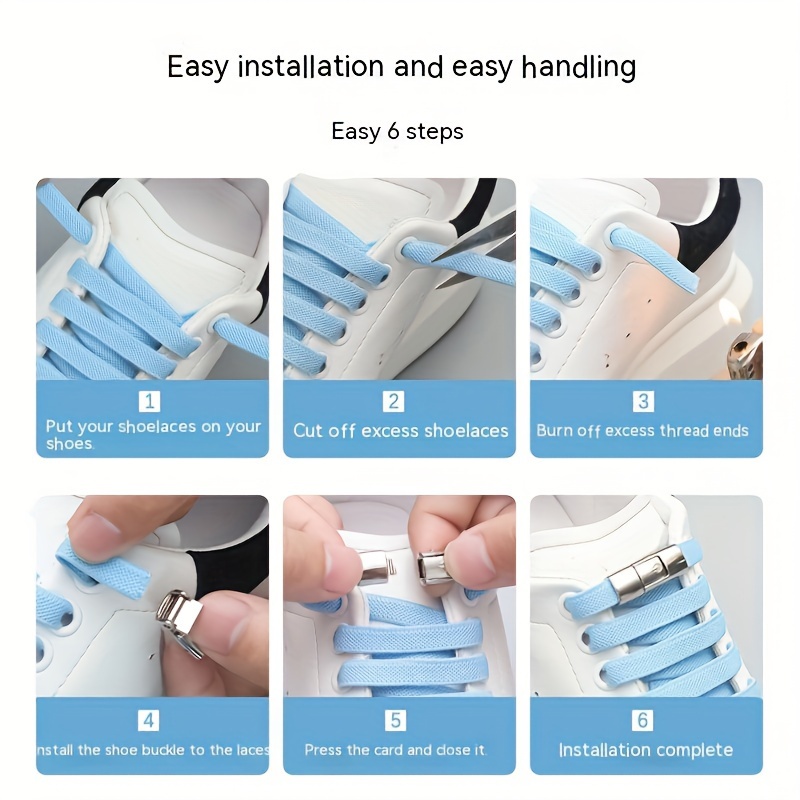 Easy installation and easy handling

Easy 6 steps

1
Put your shoelaces on your shoes.

2
Cut off excess shoelaces

3
Burn off excess thread ends

4
nstall the shoe buckle to the laces

5
Press the card and close it.

6
Installation complete