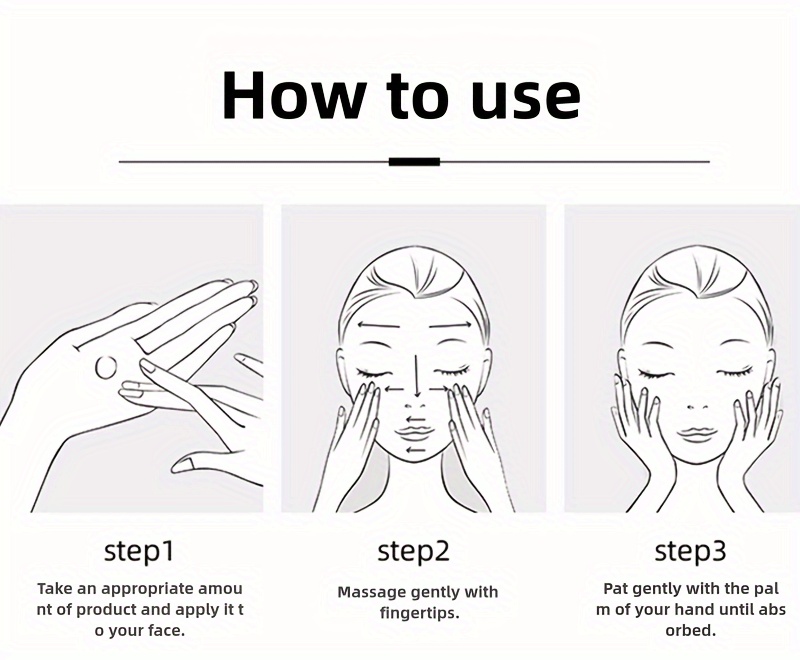 How to use

step1

Take an appropriate amou nt of product and apply it t o your face.

step2

Massage gently with fingertips.

step3

Pat gently with the pal m of your hand until abs orbed.