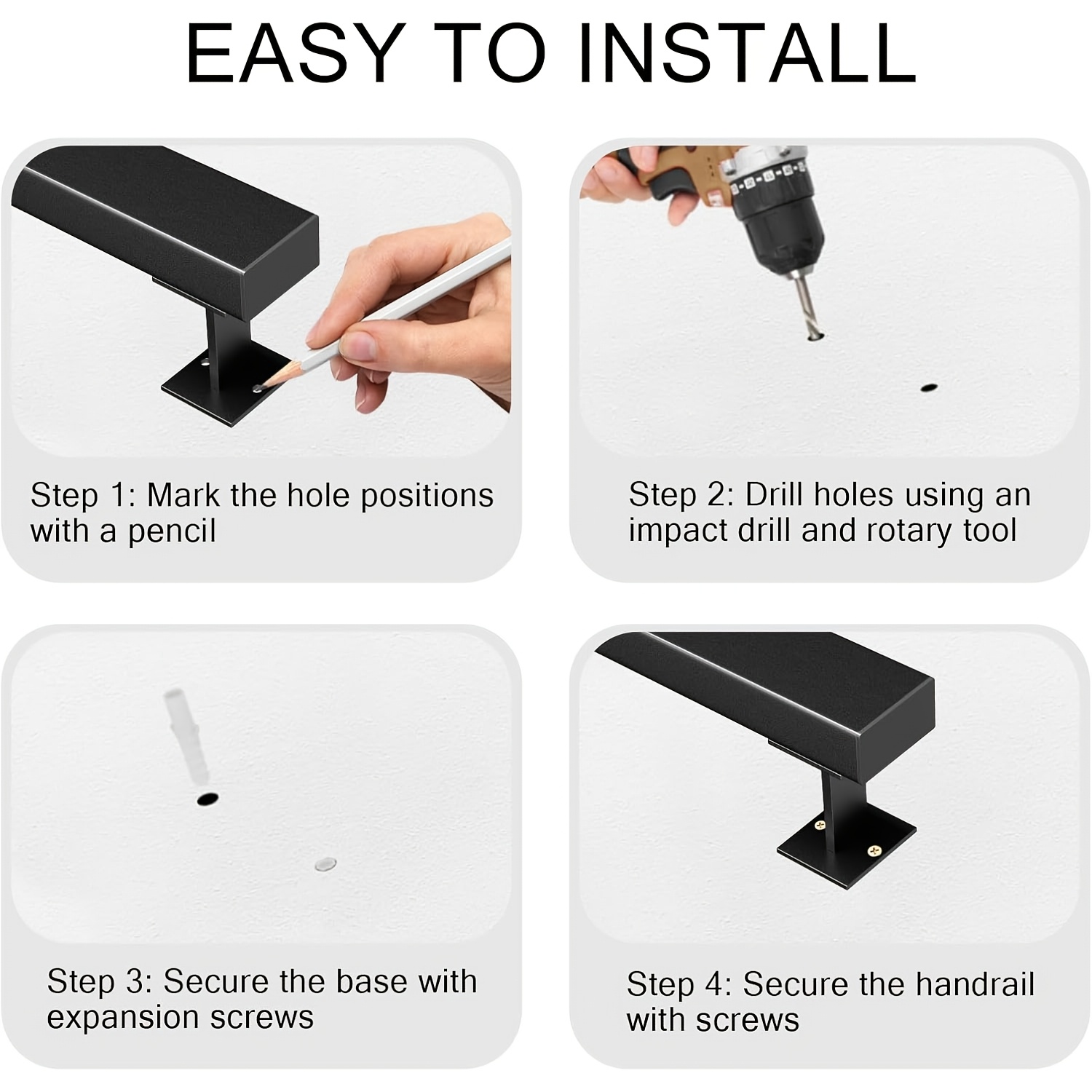 EASY TO INSTALL

Step 1: Mark the hole positions with a pencil

Step 2: Drill holes using an impact drill and rotary tool

Step 3: Secure the base with expansion screws

Step 4: Secure the handrail with screws