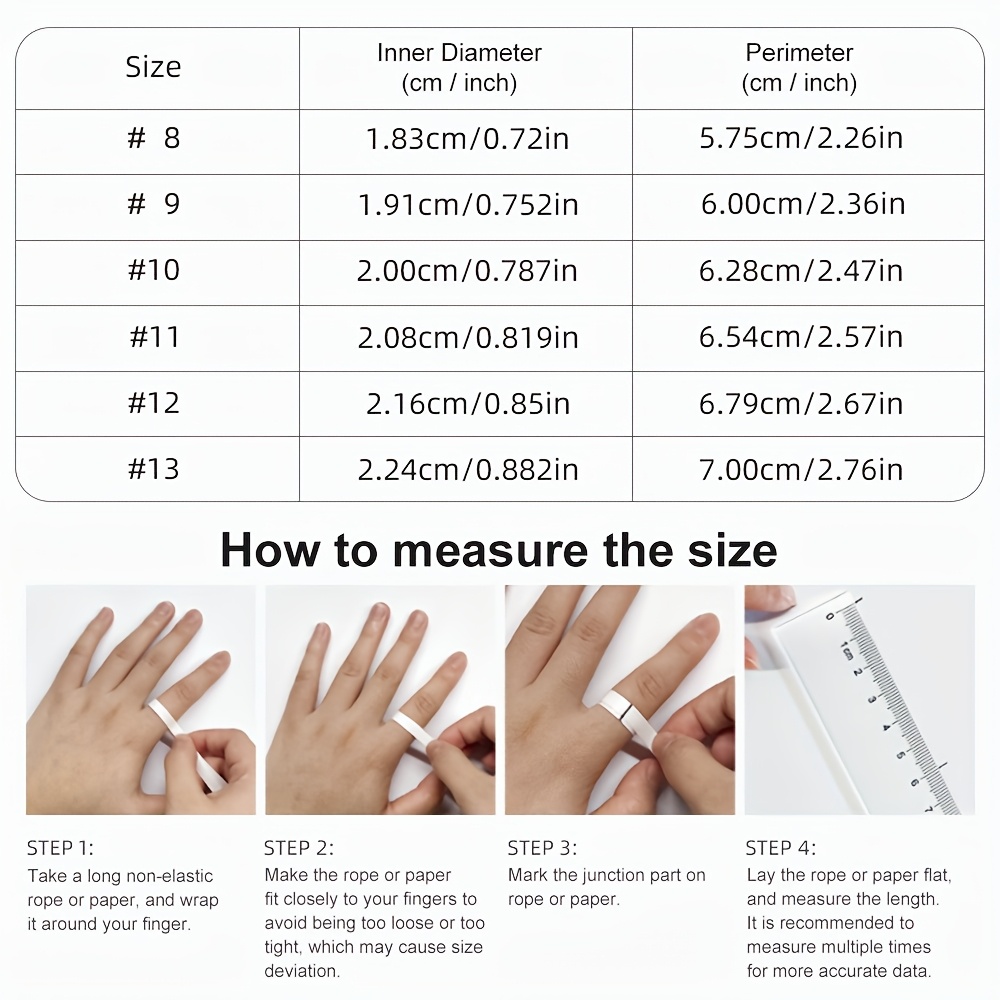 | Size | Inner Diameter (cm / inch) | Perimeter (cm / inch) |
|---|---|---|
| # 8 | 1.83cm/0.72in | 5.75cm/2.26in |
| # 9 | 1.91cm/0.752in | 6.00cm/2.36in |
| #10 | 2.00cm/0.787in | 6.28cm/2.47in |
| #11 | 2.08cm/0.819in | 6.54cm/2.57in |
| #12 | 2.16cm/0.85in | 6.79cm/2.67in |
| #13 | 2.24cm/0.882in | 7.00cm/2.76in |

How to measure the size

0 1cm 2 3 4 5 6 7

STEP 1:
Take a long non-elastic rope or paper, and wrap it around your finger.

STEP 2:
Make the rope or paper fit closely to your fingers to avoid being too loose or too tight, which may cause size deviation.

STEP 3:
Mark the junction part on rope or paper.

STEP 4:
Lay the rope or paper flat, and measure the length. It is recommended to measure multiple times for more accurate data.