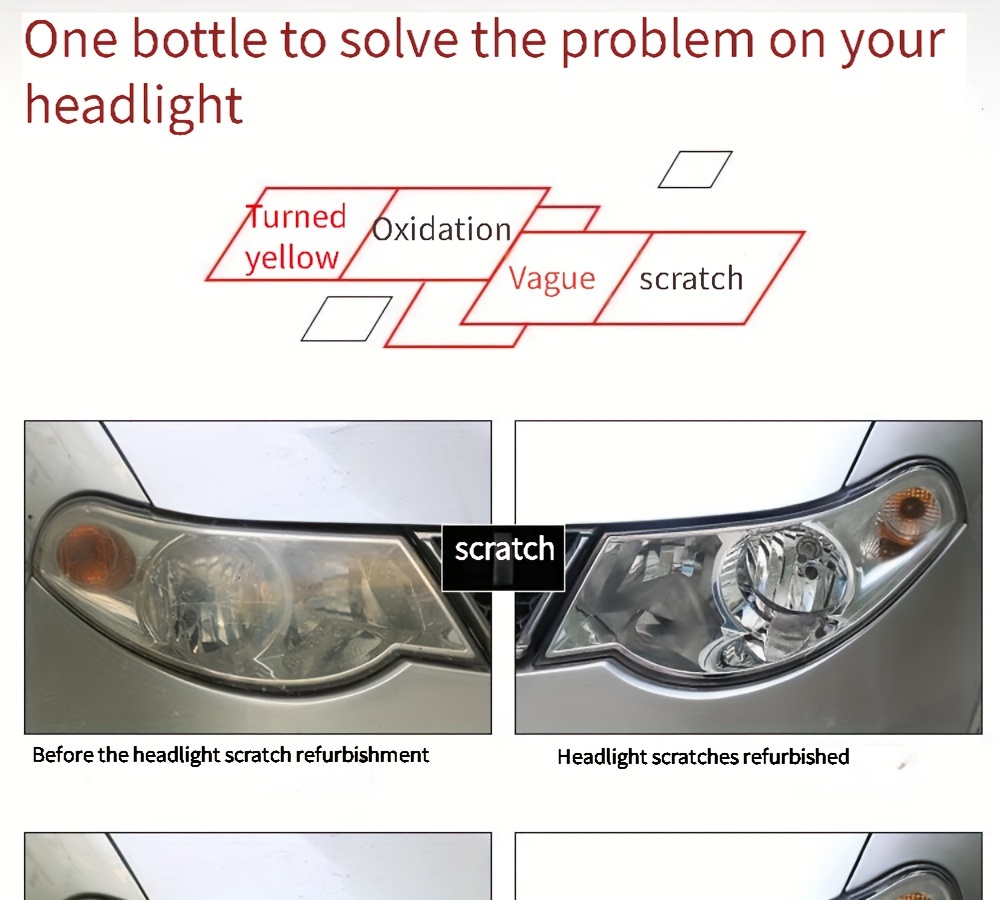 One bottle to solve the problem on your headlight

Turned yellow

Oxidation

Vague

scratch

scratch

Before the headlight scratch refurbishment

Headlight scratches refurbished