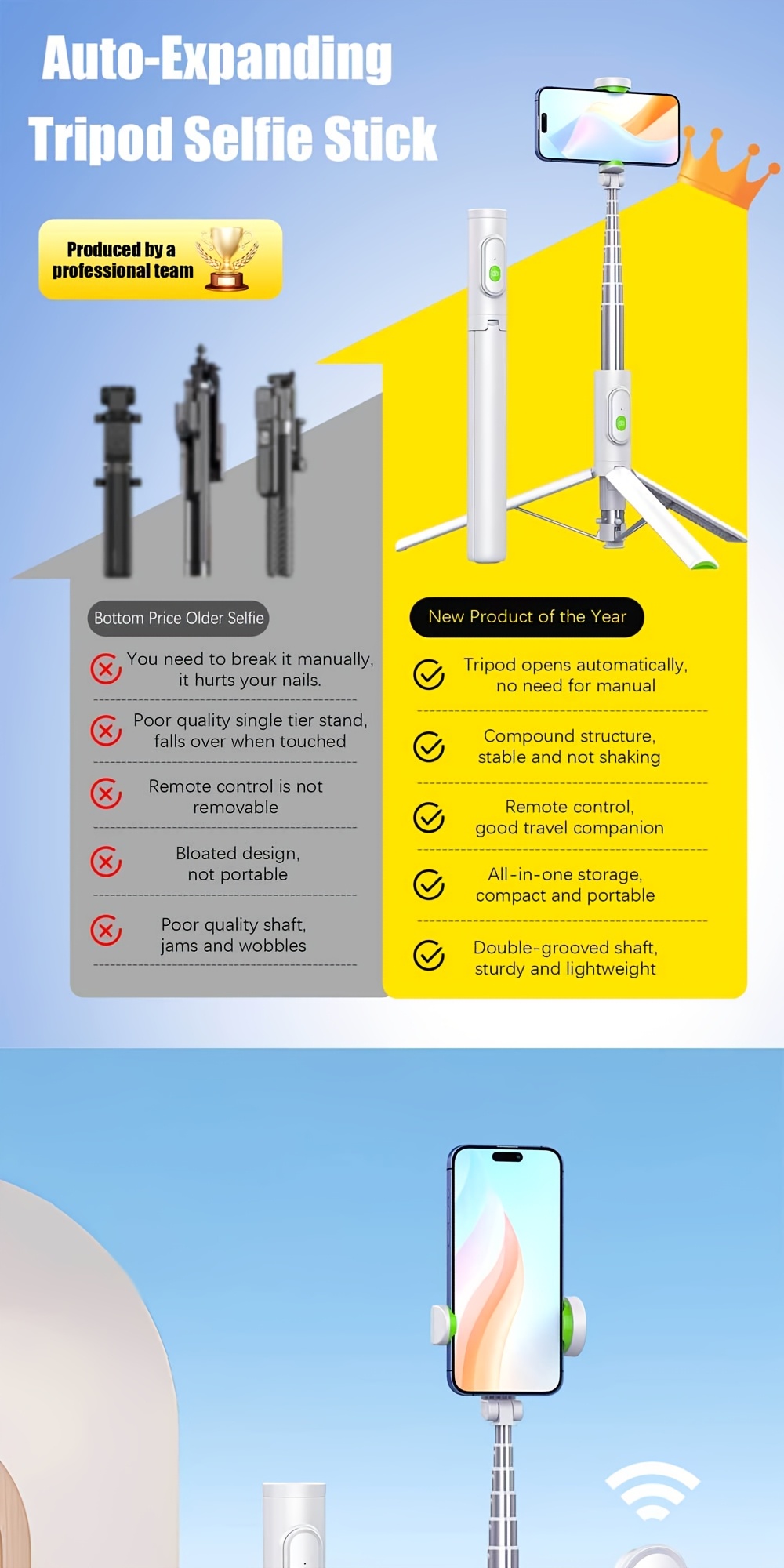 Auto-Expanding
Tripod Selfie Stick

Produced by a professional team

Bottom Price Older Selfie

You need to break it manually, it hurts your nails.

Poor quality single tier stand, falls over when touched

Remote control is not removable

Bloated design, not portable

Poor quality shaft, jams and wobbles

New Product of the Year

Tripod opens automatically, no need for manual

Compound structure, stable and not shaking

Remote control, good travel companion

All-in-one storage, compact and portable

Double-grooved shaft, sturdy and lightweight