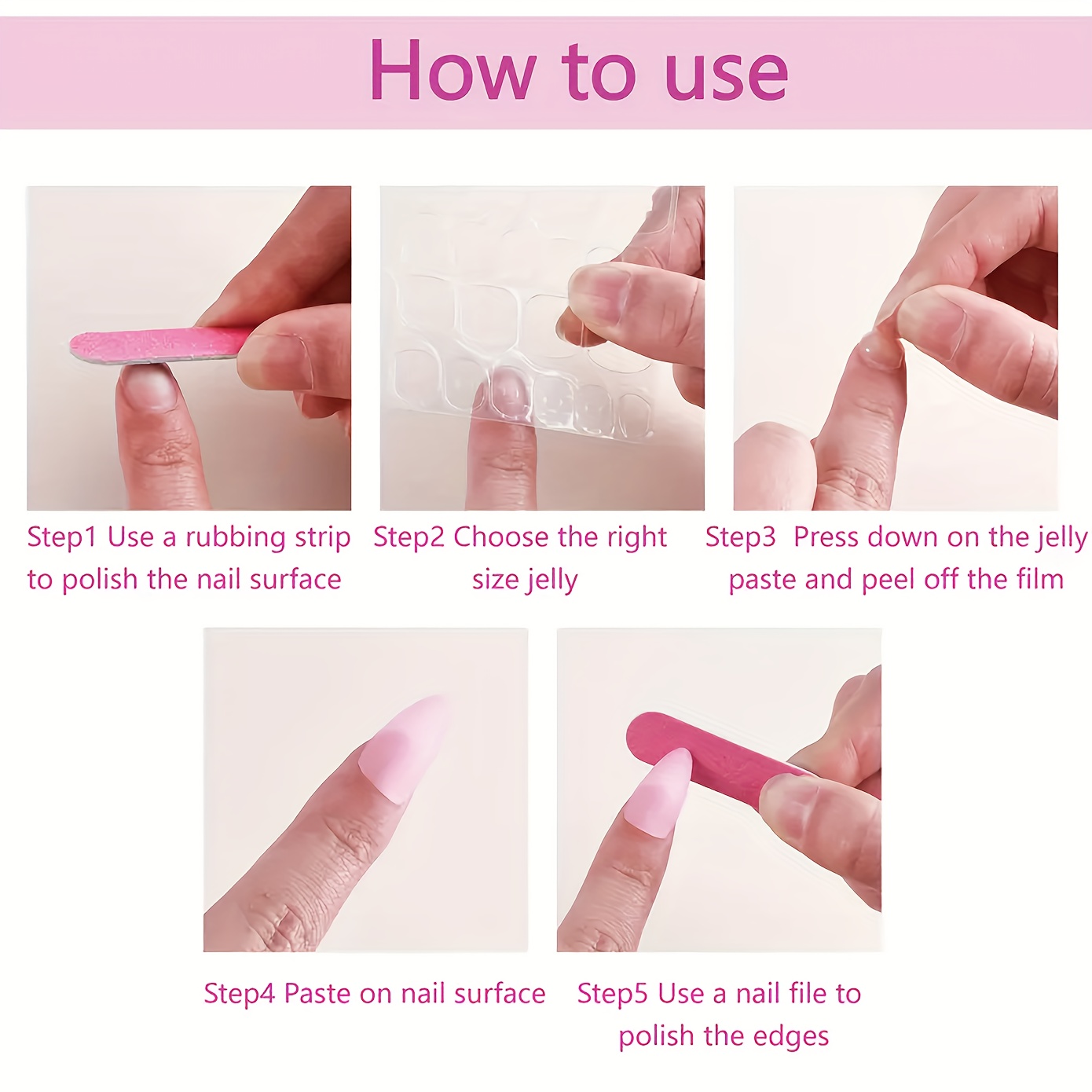 How to use

Step1 Use a rubbing strip to polish the nail surface

Step2 Choose the right size jelly

Step3 Press down on the jelly paste and peel off the film

Step4 Paste on nail surface

Step5 Use a nail file to polish the edges