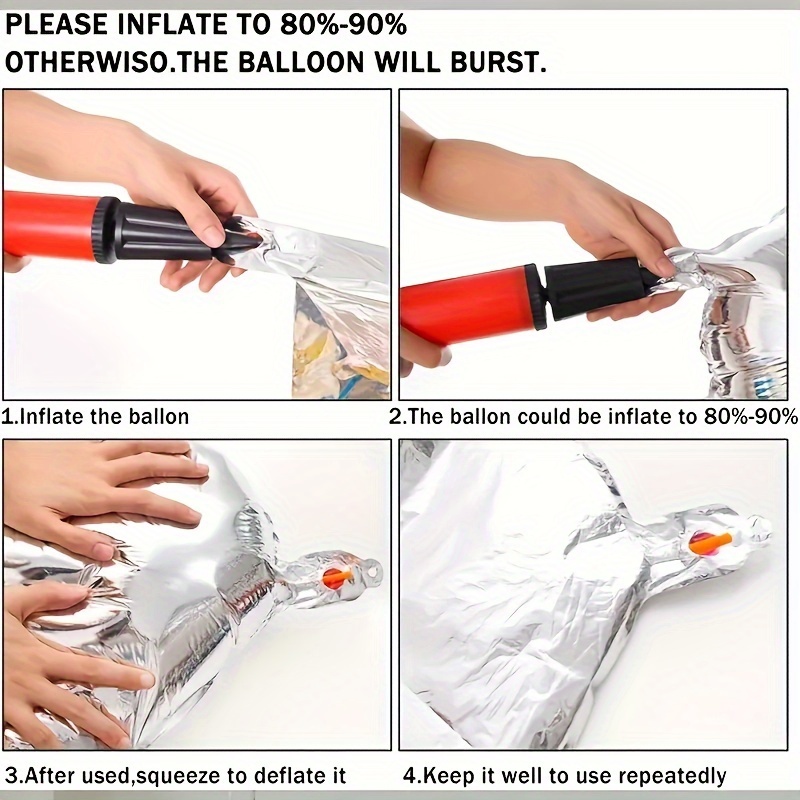 PLEASE INFLATE TO 80%-90%
OTHERWISO.THE BALLOON WILL BURST.

1.Inflate the ballon

2.The ballon could be inflate to 80%-90%

3.After used,squeeze to deflate it

4.Keep it well to use repeatedly