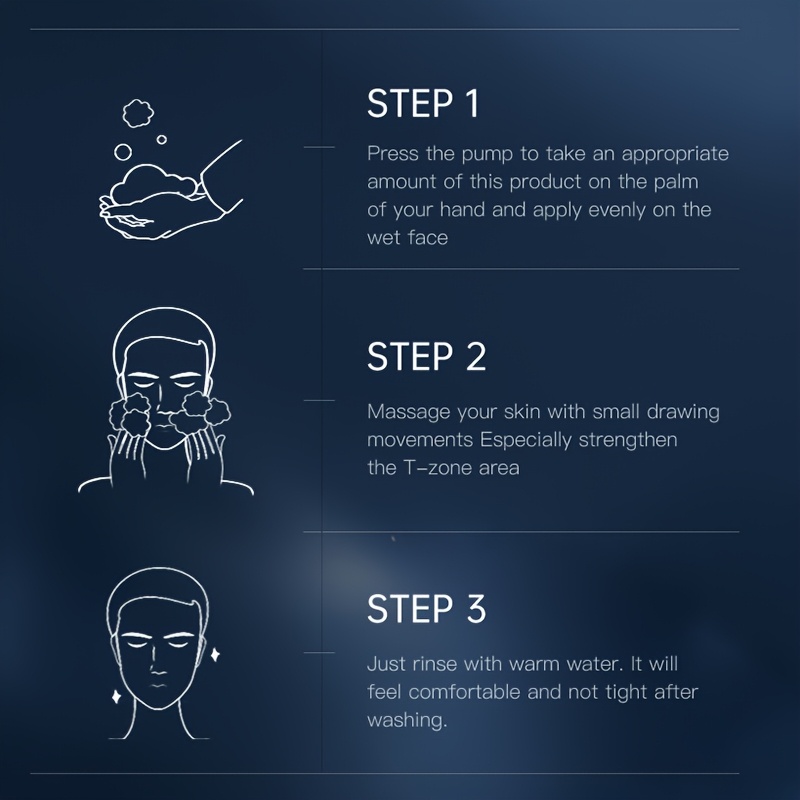 STEP 1

Press the pump to take an appropriate amount of this product on the palm of your hand and apply evenly on the wet face

STEP 2

Massage your skin with small drawing movements Especially strengthen the T-zone area

STEP 3

Just rinse with warm water. It will feel comfortable and not tight after washing.