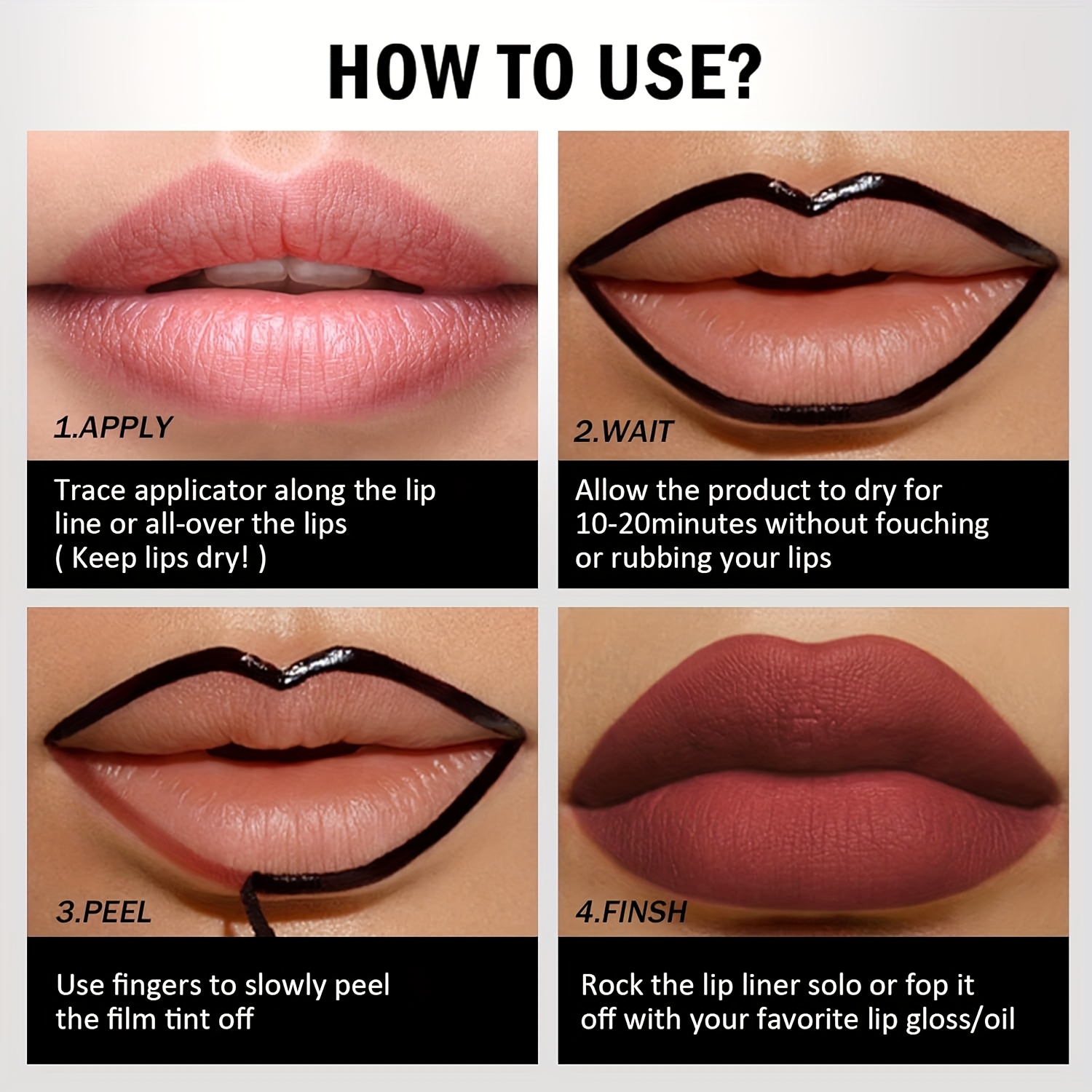 HOW TO USE?

1.APPLY

Trace applicator along the lip line or all-over the lips ( Keep lips dry! )

2.WAIT

Allow the product to dry for 10-20minutes without fouching or rubbing your lips

3.PEEL

Use fingers to slowly peel the film tint off

4.FINSH

Rock the lip liner solo or fop it off with your favorite lip gloss/oil