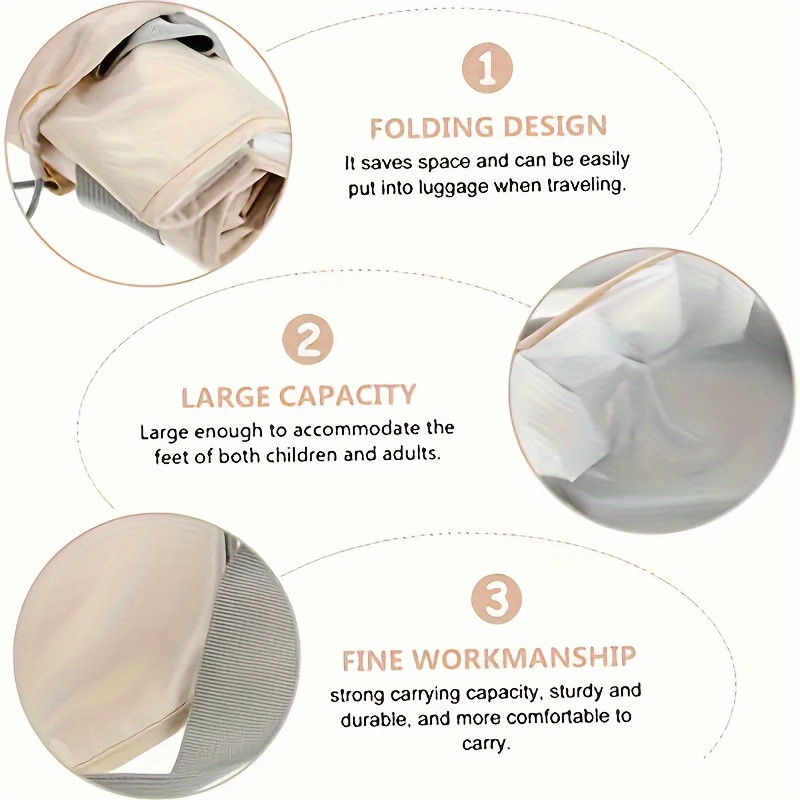 1

FOLDING DESIGN

It saves space and can be easily put into luggage when traveling.

2

LARGE CAPACITY

Large enough to accommodate the feet of both children and adults.

3

FINE WORKMANSHIP

strong carrying capacity, sturdy and durable, and more comfortable to carry.