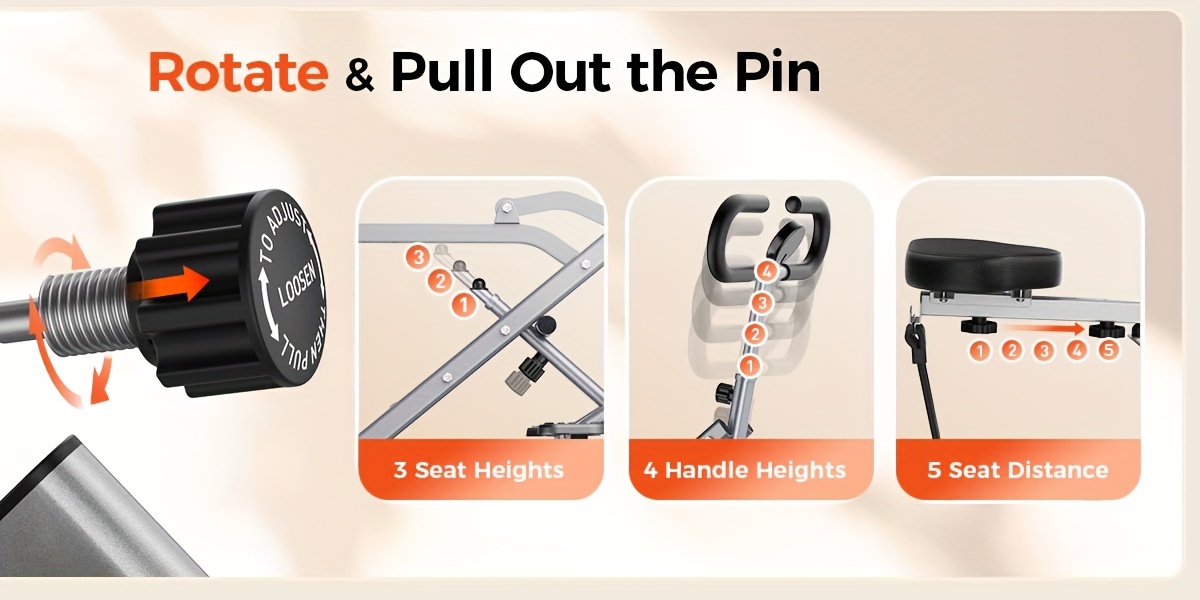 Rotate & Pull Out the Pin

TO ADJUST
LOOSEN
THEN PULL

3
2
1
3 Seat Heights

4
3
2
1
4 Handle Heights

1 2 3 4 5
5 Seat Distance