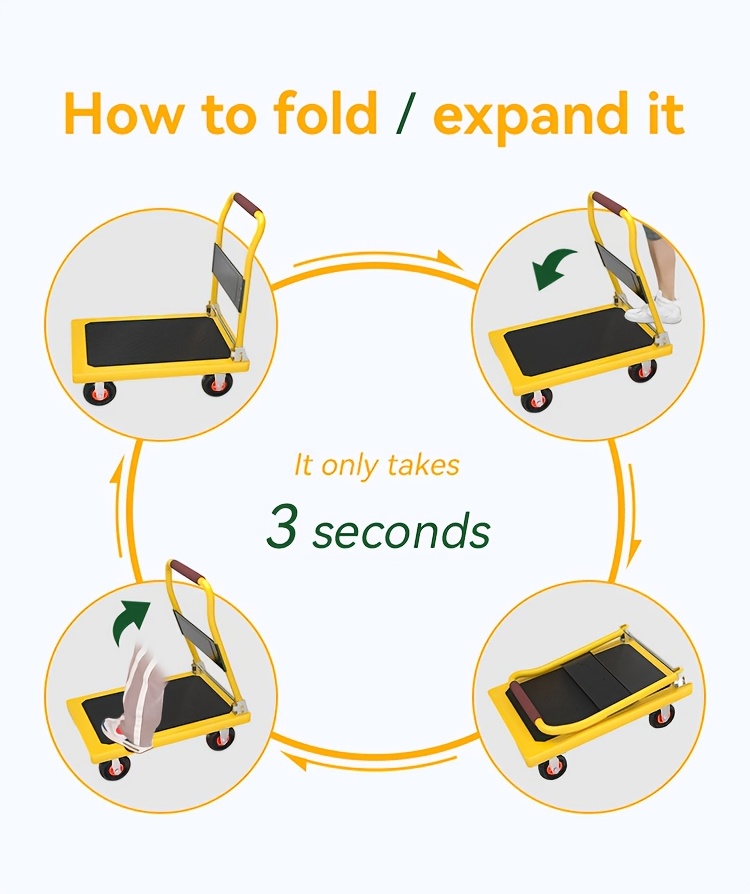 How to fold / expand it

It only takes

3 seconds