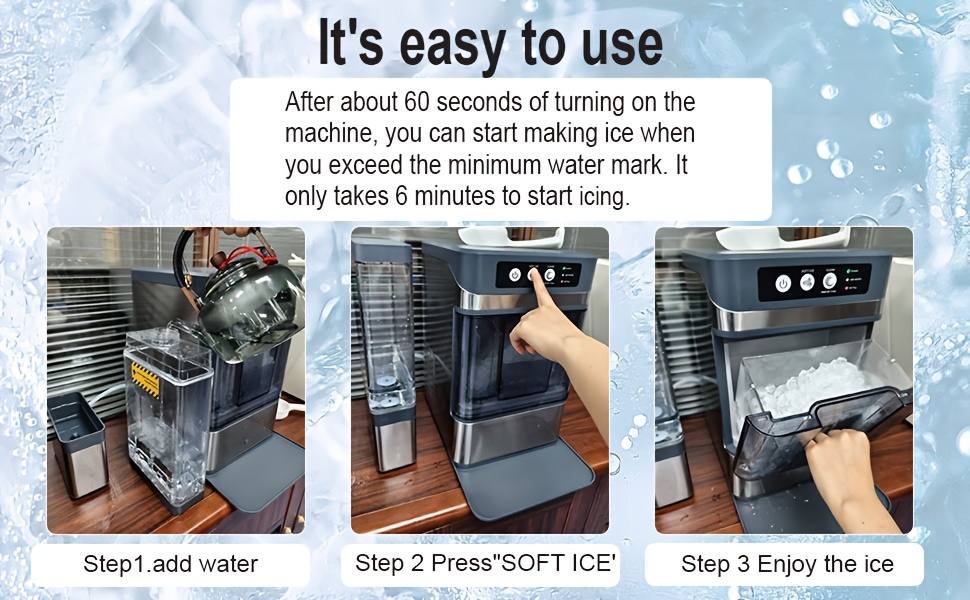 It's easy to use

After about 60 seconds of turning on the machine, you can start making ice when you exceed the minimum water mark. It only takes 6 minutes to start icing.

Step1.add water

Step 2 Press"SOFT ICE'

Step 3 Enjoy the ice