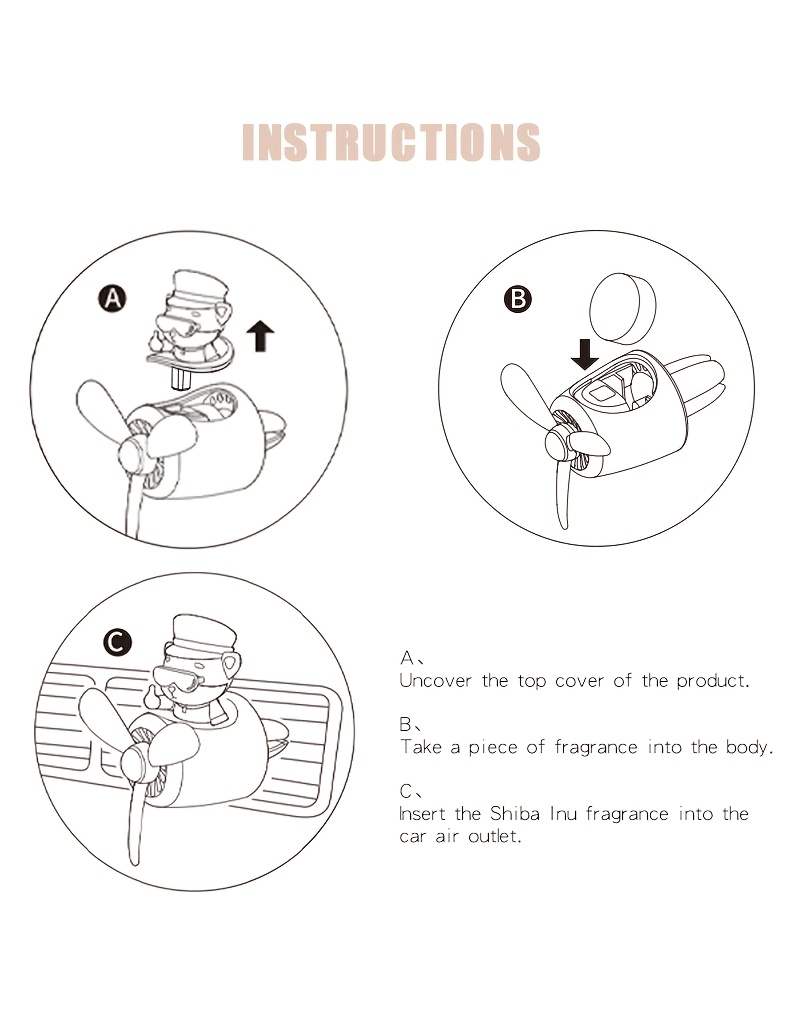 INSTRUCTIONS

A

B

C

A、
Uncover the top cover of the product.

B、
Take a piece of fragrance into the body.

C、
Insert the Shiba Inu fragrance into the car air outlet.