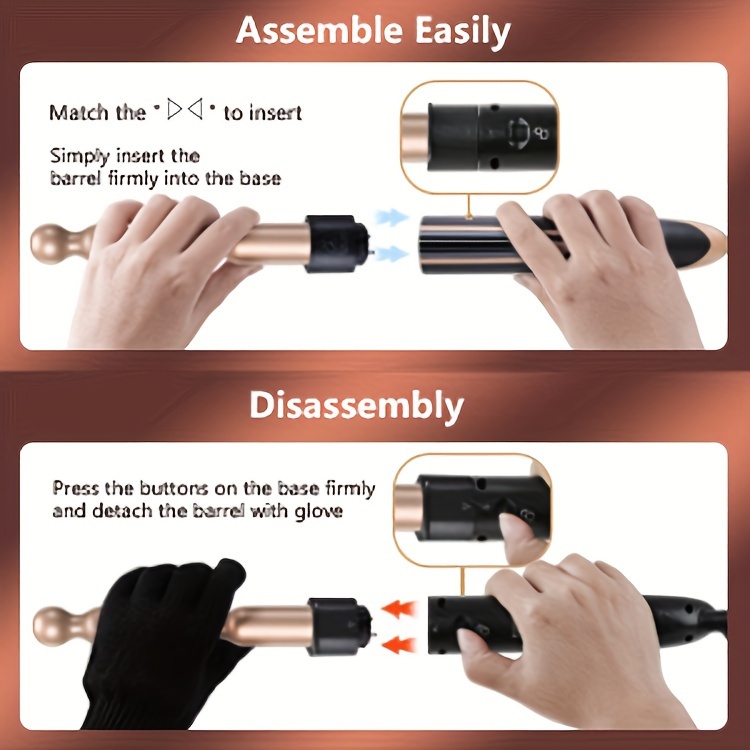 Assemble Easily

Match the " ▷◁ " to insert

Simply insert the barrel firmly into the base

Disassembly

Press the buttons on the base firmly and detach the barrel with glove