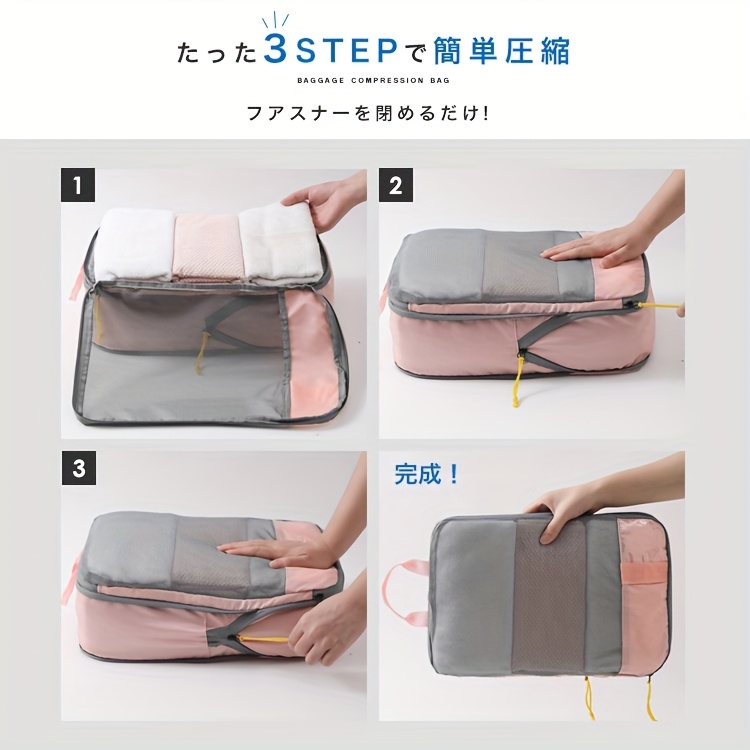 たった3STEPで簡単圧縮
BAGGAGE COMPRESSION BAG
ファスナーを閉めるだけ!

1

2

3

完成!