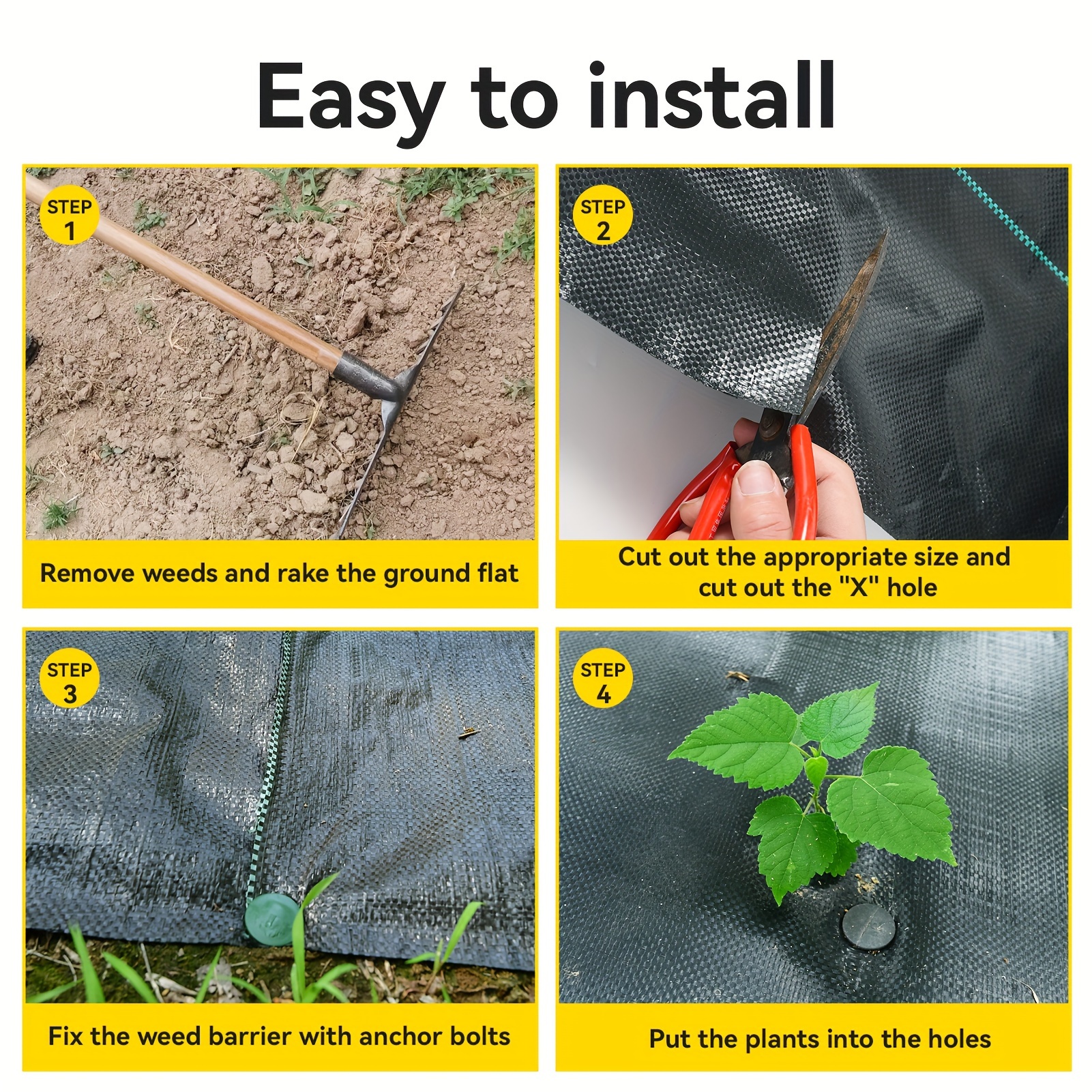 Easy to install

STEP 1

Remove weeds and rake the ground flat

STEP 2

Cut out the appropriate size and cut out the "X" hole

STEP 3

Fix the weed barrier with anchor bolts

STEP 4

Put the plants into the holes