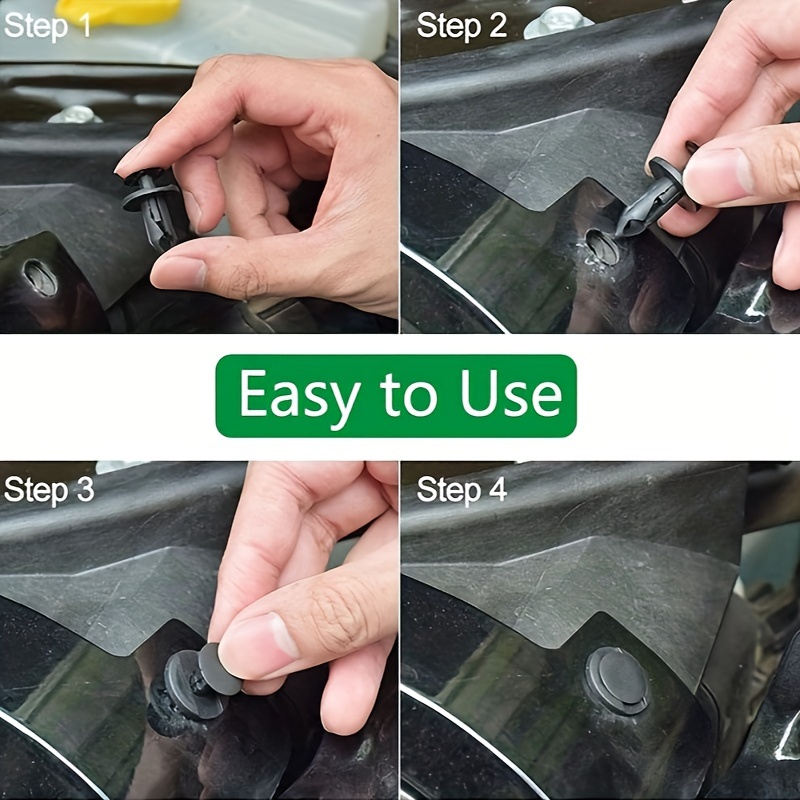 Step 1

Step 2

Easy to Use

Step 3

Step 4