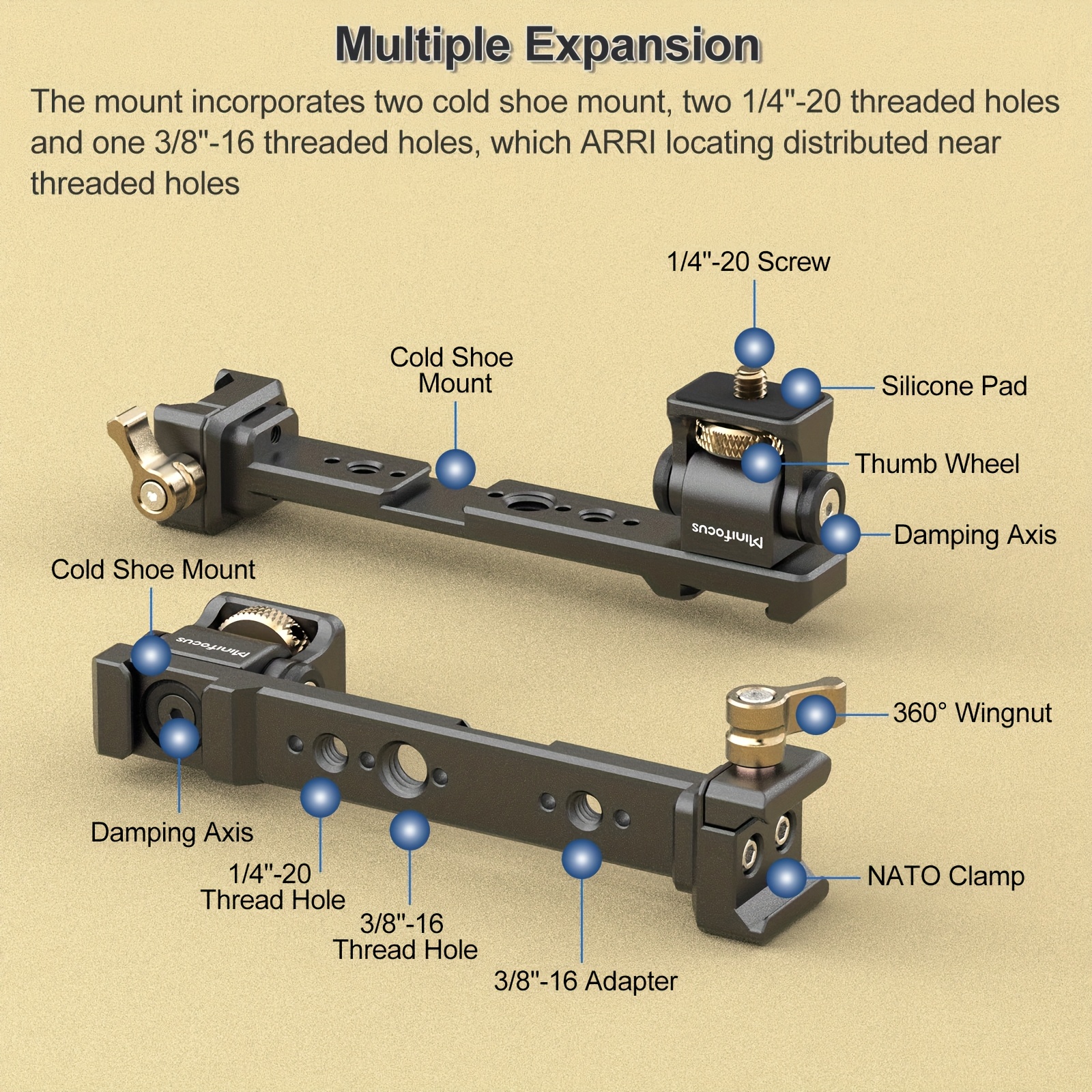 Multiple Expansion

The mount incorporates two cold shoe mount, two 1/4"-20 threaded holes and one 3/8"-16 threaded holes, which ARRI locating distributed near threaded holes

1/4"-20 Screw

Cold Shoe Mount

Silicone Pad

Thumb Wheel

MiniFocus

Damping Axis

Cold Shoe Mount

MiniFocus

360° Wingnut

Damping Axis

1/4"-20 Thread Hole

3/8"-16 Thread Hole

3/8"-16 Adapter

NATO Clamp