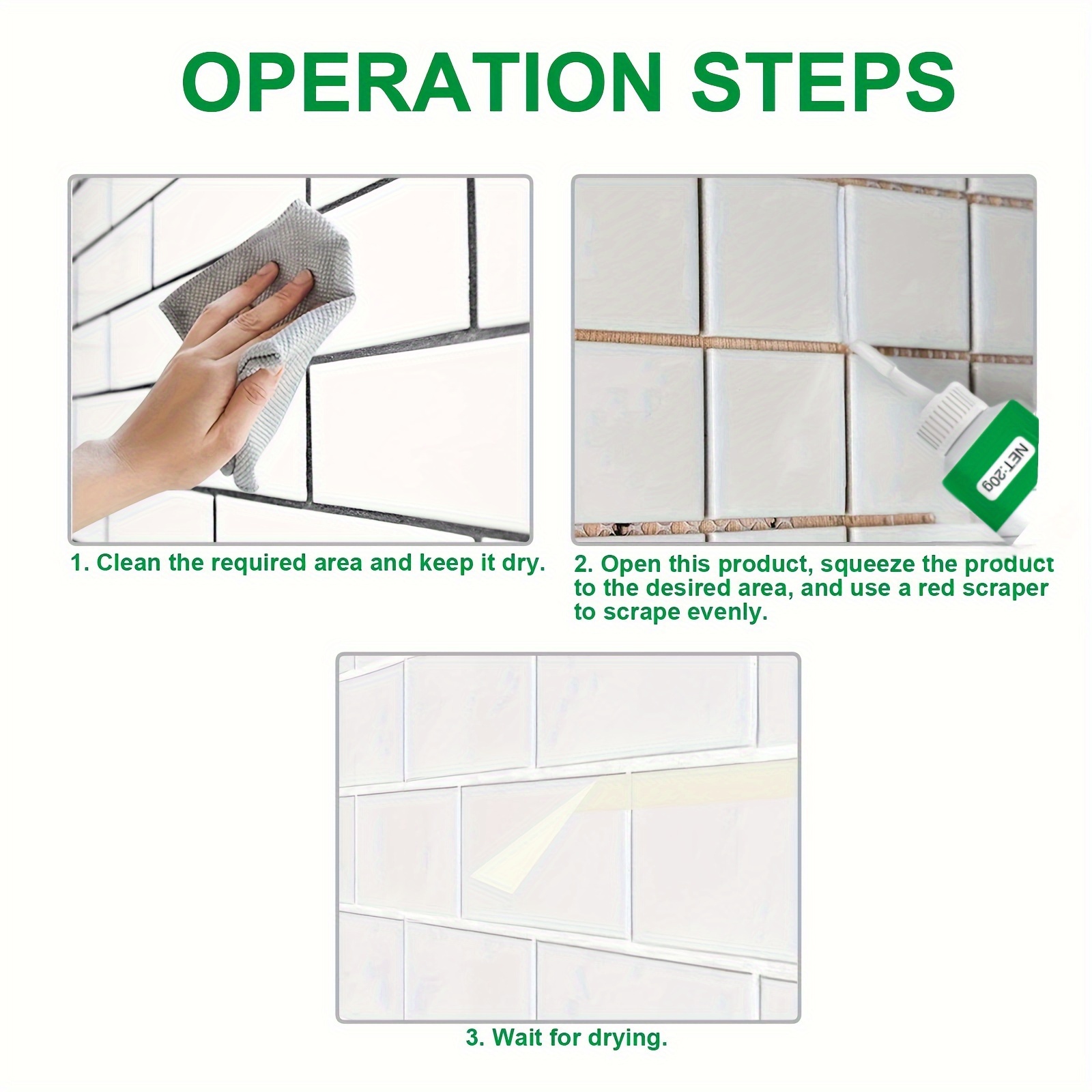 OPERATION STEPS

NET:20g

1. Clean the required area and keep it dry.

2. Open this product, squeeze the product to the desired area, and use a red scraper to scrape evenly.

3. Wait for drying.