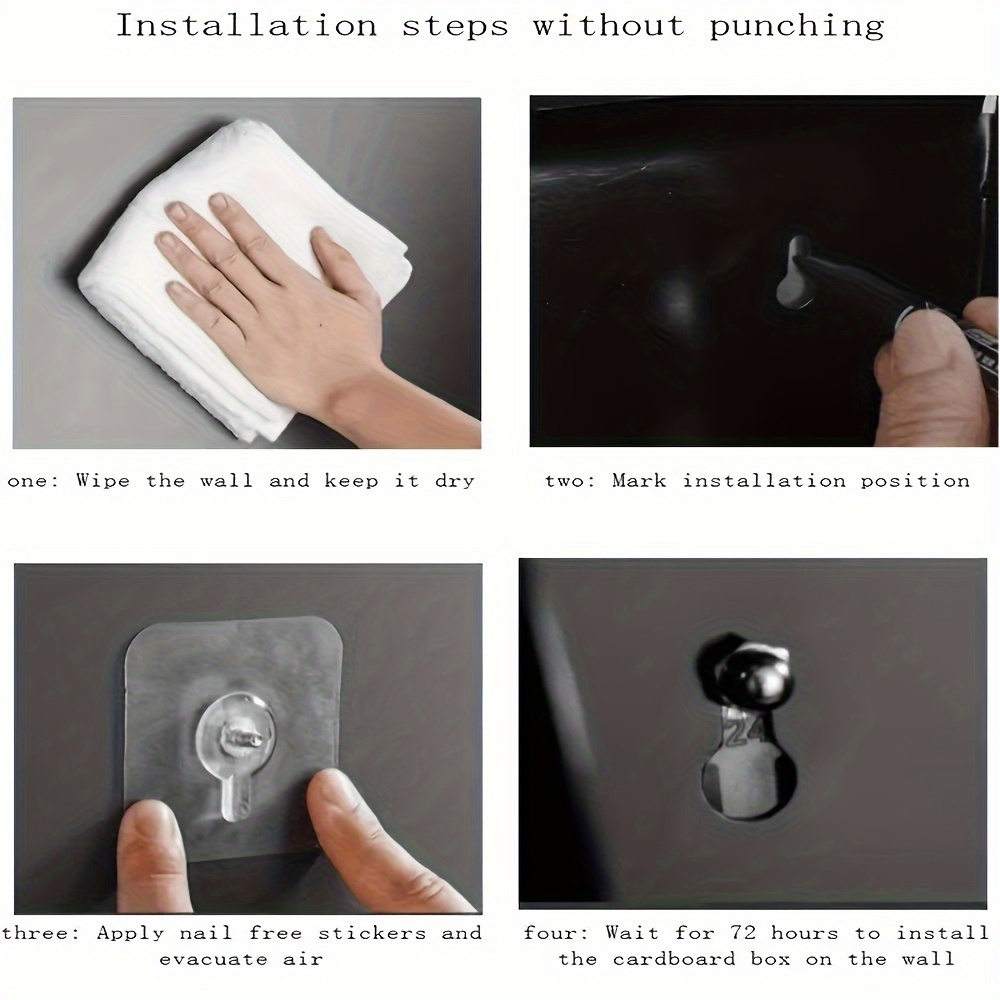 Installation steps without punching

one: Wipe the wall and keep it dry

two: Mark installation position

three: Apply nail free stickers and evacuate air

24

four: Wait for 72 hours to install the cardboard box on the wall