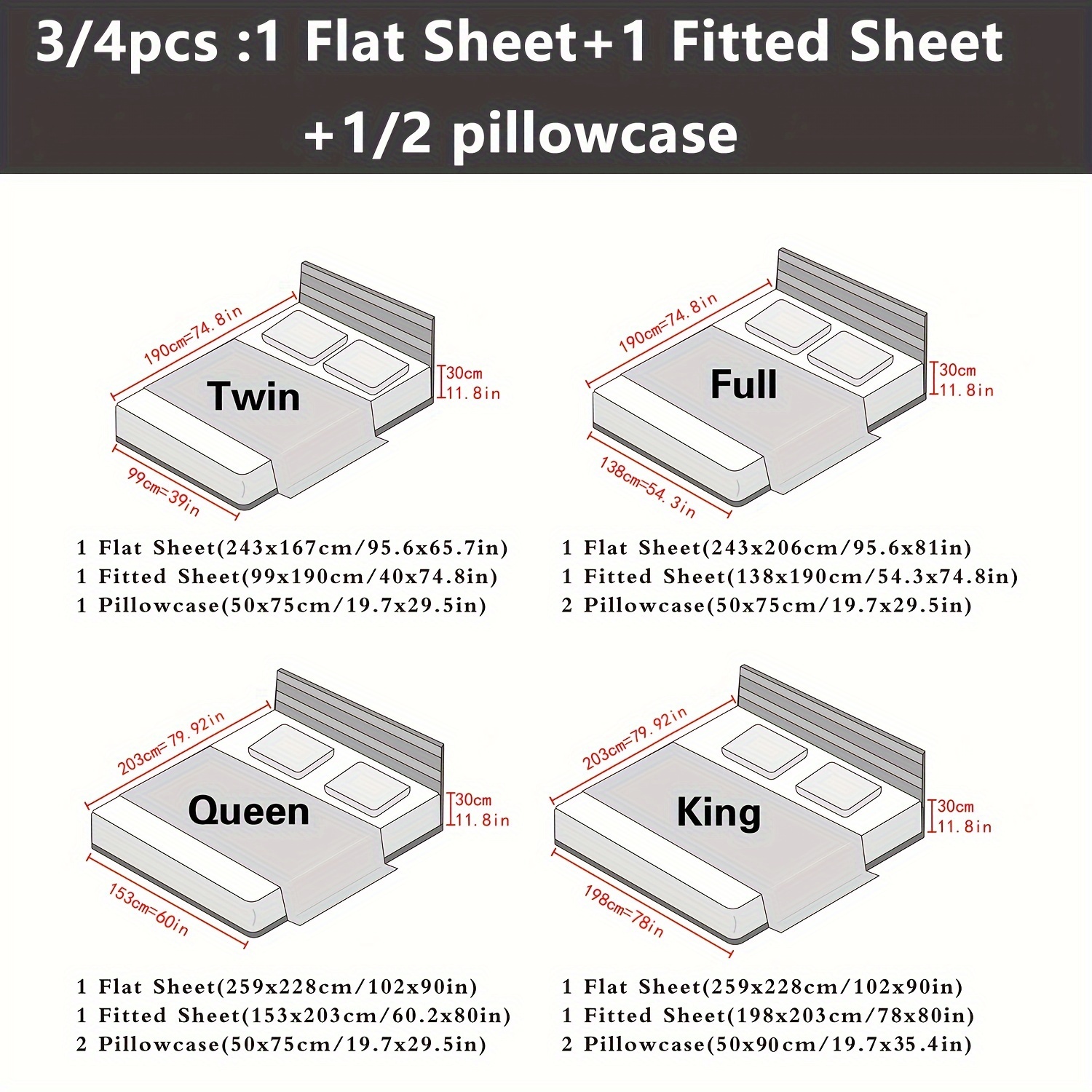 3/4pcs :1 Flat Sheet+1 Fitted Sheet +1/2 pillowcase

190cm=74.8in
Twin
30cm
11.8in
99cm=39in

1 Flat Sheet(243x167cm/95.6x65.7in)
1 Fitted Sheet(99x190cm/40x74.8in)
1 Pillowcase(50x75cm/19.7x29.5in)

190cm=74.8in
Full
30cm
11.8in
138cm=54.3in

1 Flat Sheet(243x206cm/95.6x81in)
1 Fitted Sheet(138x190cm/54.3x74.8in)
2 Pillowcase(50x75cm/19.7x29.5in)

203cm=79.92in
Queen
30cm
11.8in
153cm=60in

1 Flat Sheet(259x228cm/102x90in)
1 Fitted Sheet(153x203cm/60.2x80in)
2 Pillowcase(50x75cm/19.7x29.5in)

203cm=79.92in
King
30cm
11.8in
198cm=78in

1 Flat Sheet(259x228cm/102x90in)
1 Fitted Sheet(198x203cm/78x80in)
2 Pillowcase(50x90cm/19.7x35.4in)