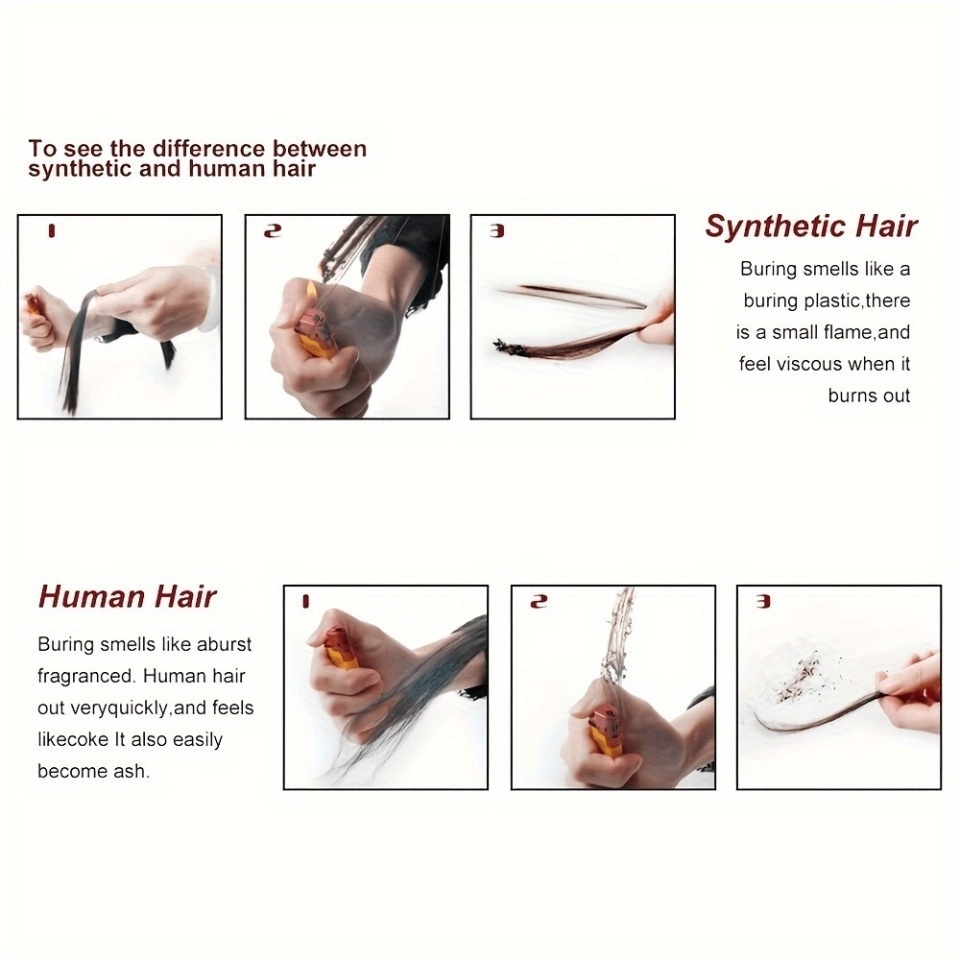 To see the difference between synthetic and human hair

1

2

3

Synthetic Hair

Buring smells like a buring plastic,there is a small flame,and feel viscous when it burns out

Human Hair

Buring smells like aburst fragranced. Human hair out veryquickly,and feels likecoke It also easily become ash.

1

2

3