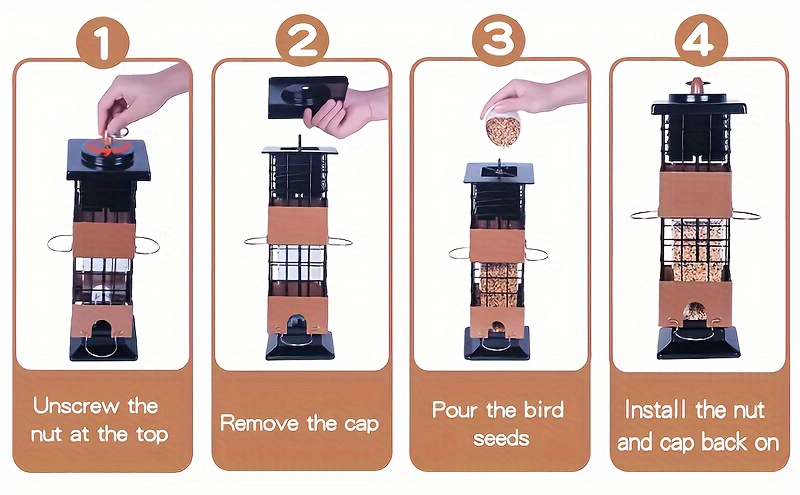 1

Unscrew the nut at the top

2

Remove the cap

3

Pour the bird seeds

4

Install the nut and cap back on