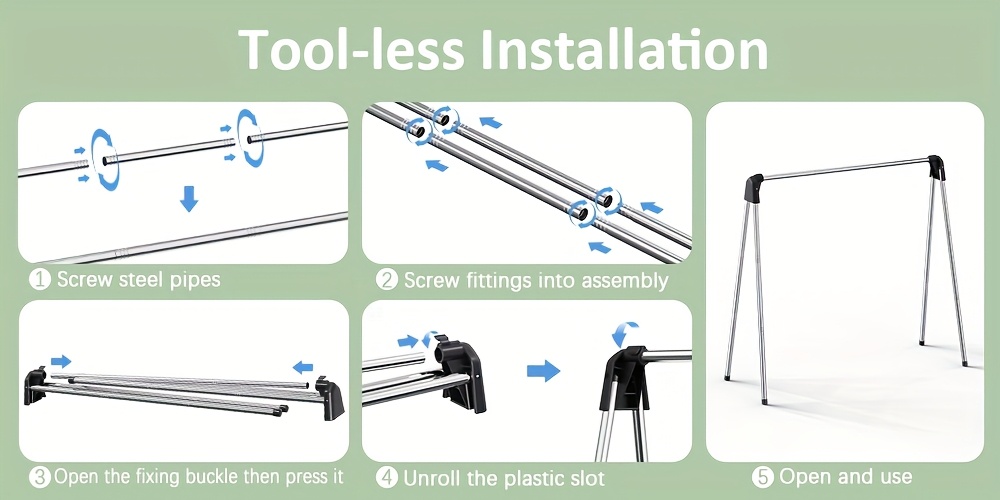 Tool-less Installation

1 Screw steel pipes

2 Screw fittings into assembly

3 Open the fixing buckle then press it

4 Unroll the plastic slot

5 Open and use