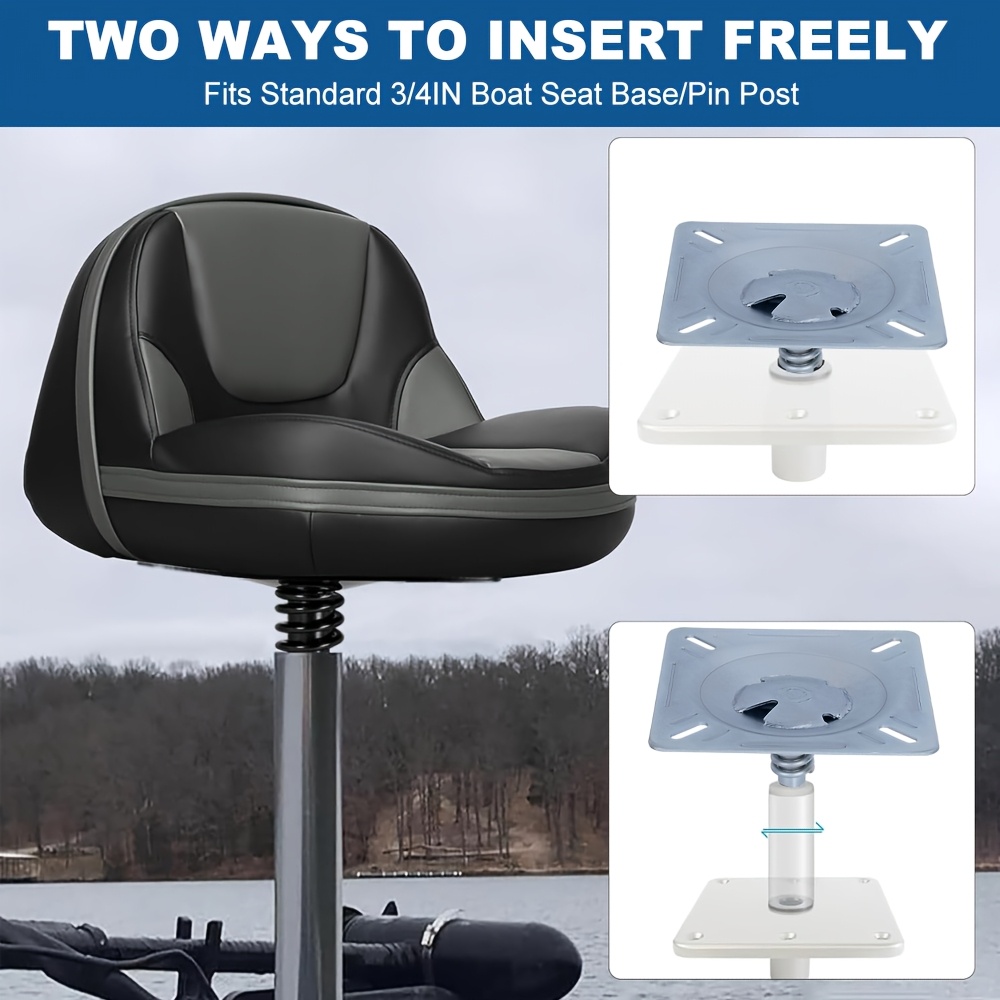 TWO WAYS TO INSERT FREELY
Fits Standard 3/4IN Boat Seat Base/Pin Post