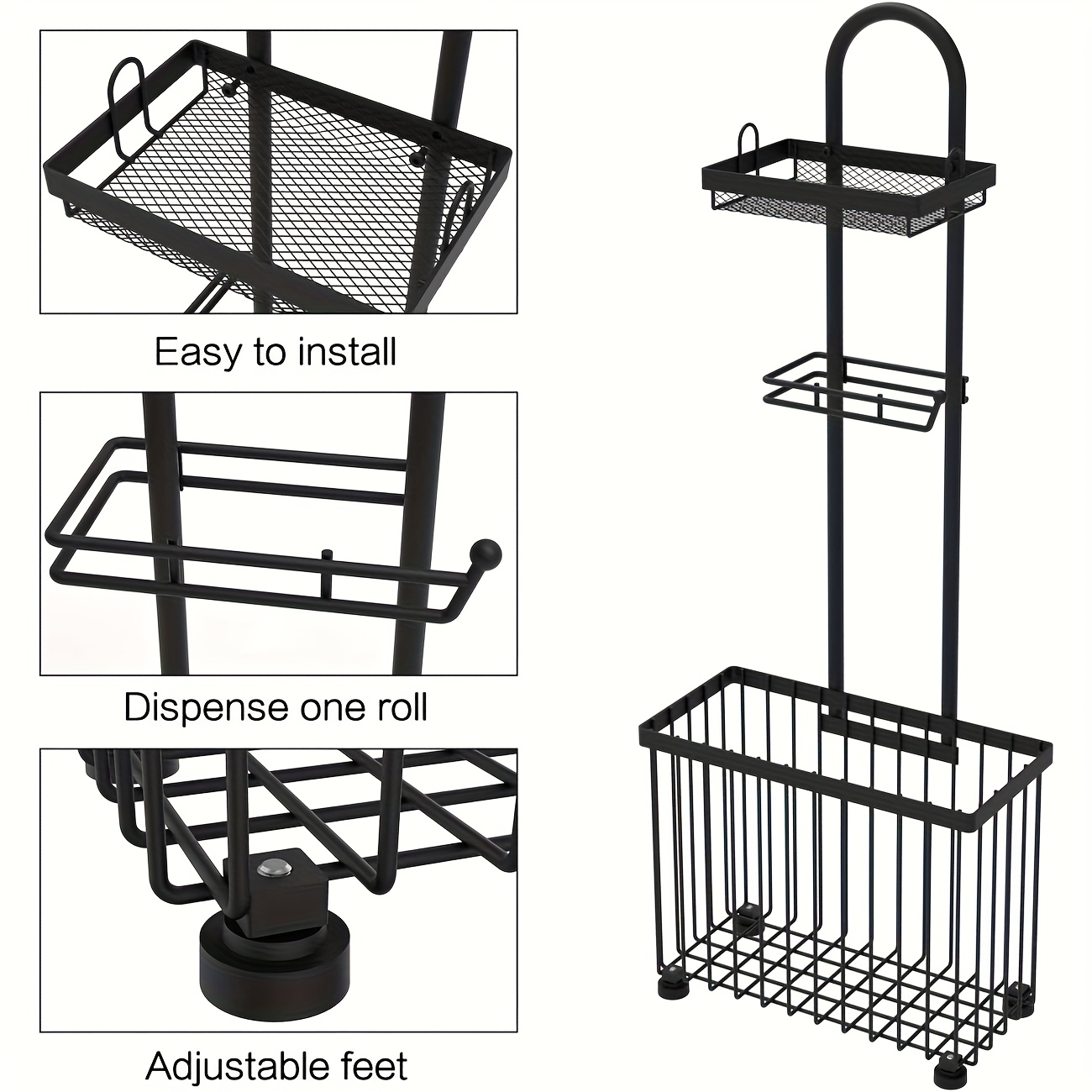 Easy to install

Dispense one roll

Adjustable feet