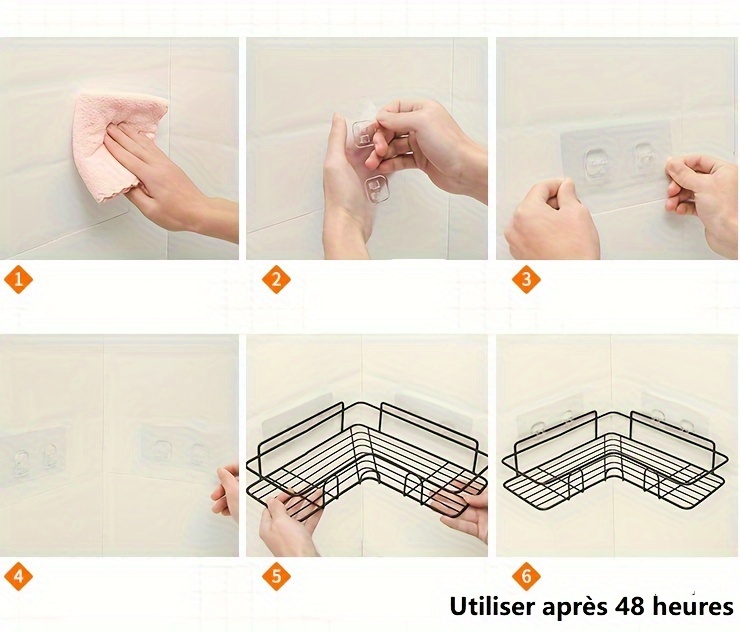 1

2

3

4

5

6

Utiliser après 48 heures