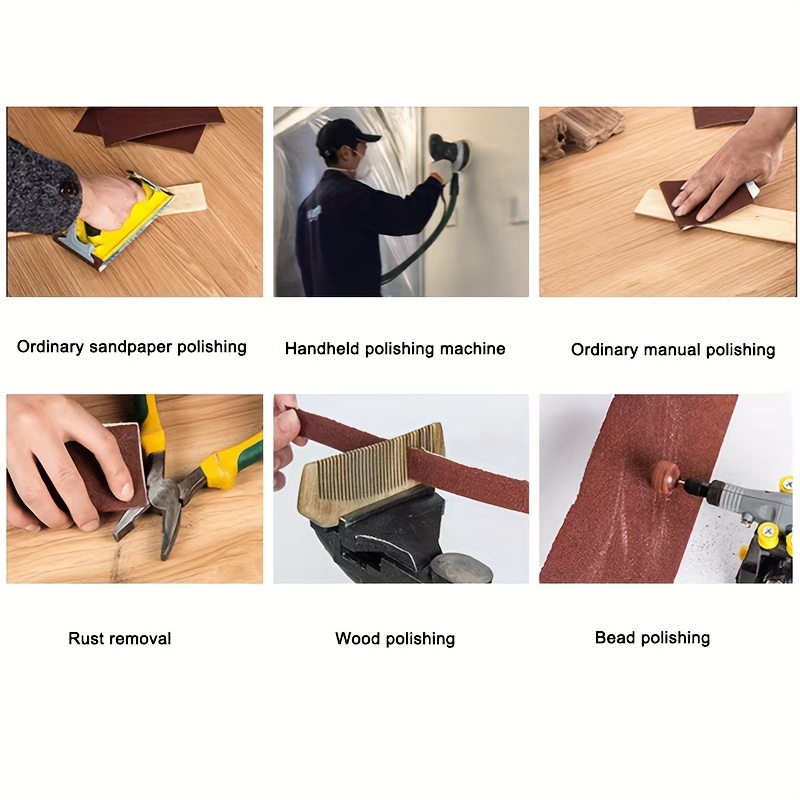 Ordinary sandpaper polishing

Handheld polishing machine

Ordinary manual polishing

Rust removal

Wood polishing

Bead polishing