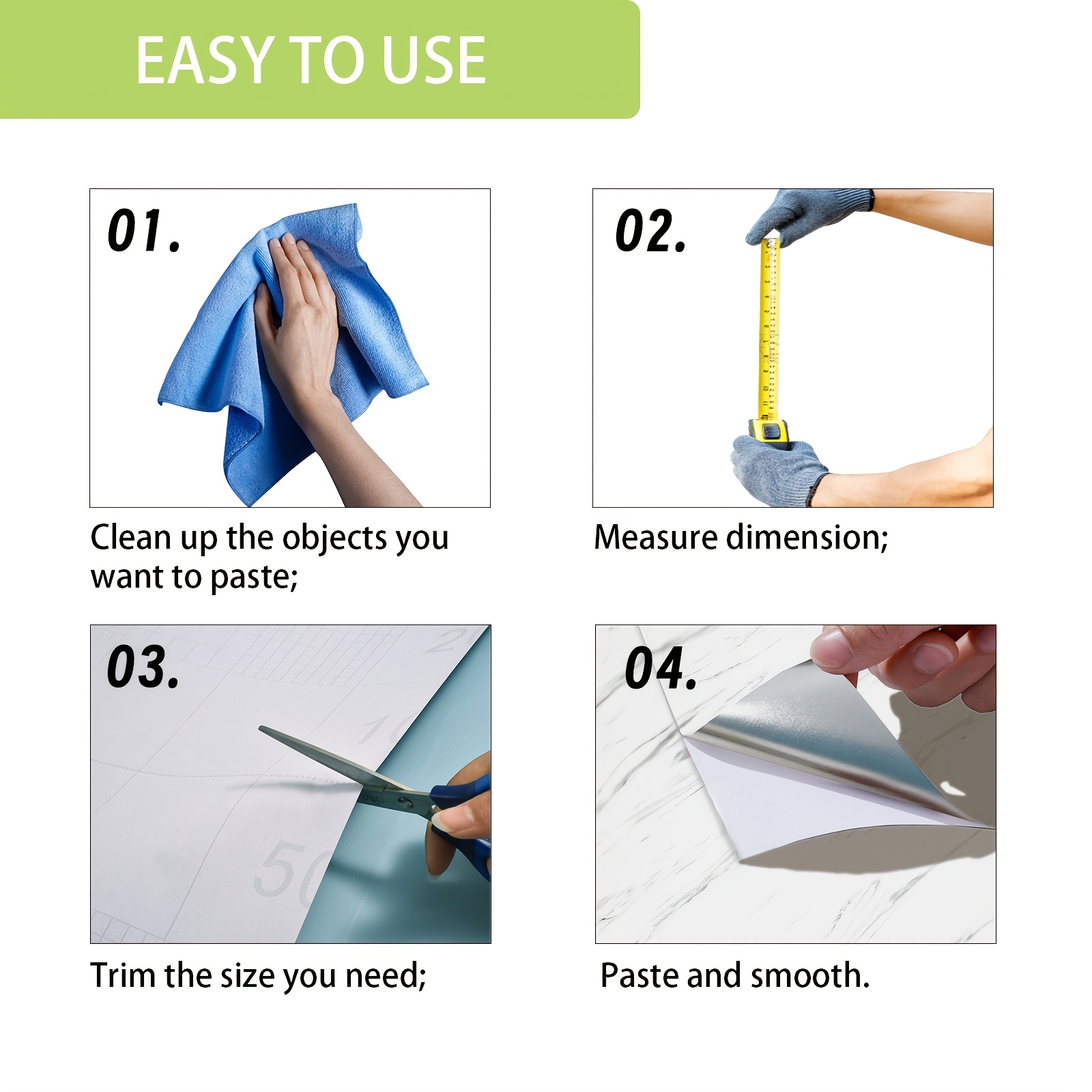 EASY TO USE

01.

Clean up the objects you want to paste;

02.

Measure dimension;

03.

Trim the size you need;

04.

Paste and smooth.