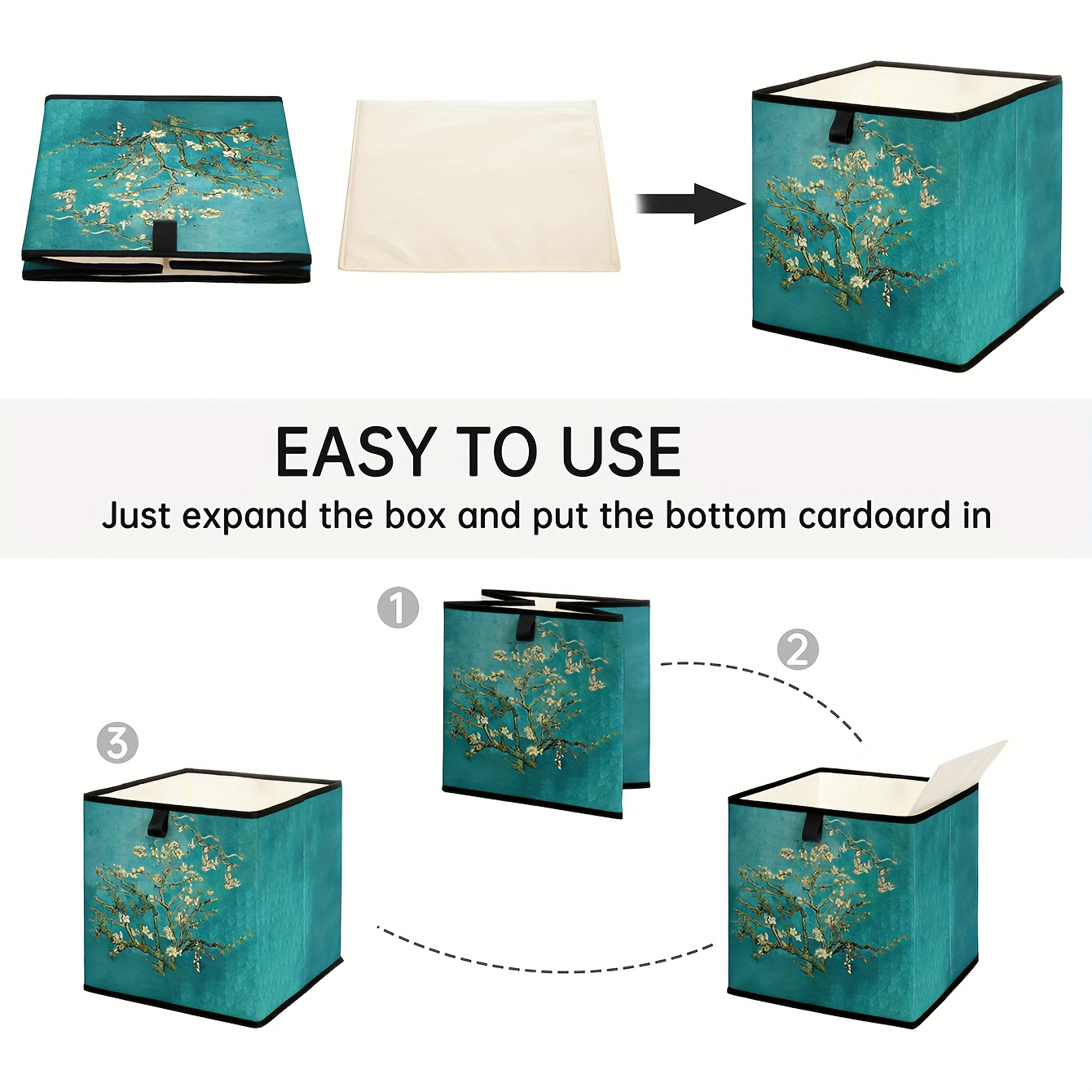 EASY TO USE

Just expand the box and put the bottom cardoard in

1

2

3