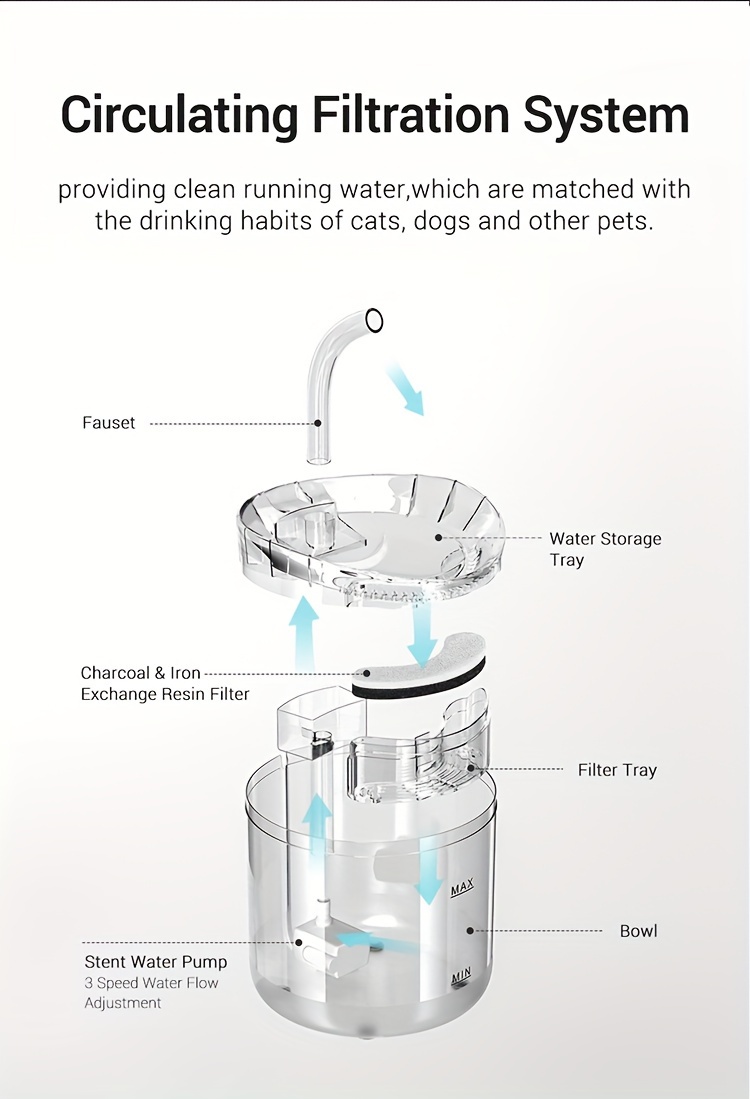 Circulating Filtration System

providing clean running water,which are matched with the drinking habits of cats, dogs and other pets.

Fauset

Water Storage Tray

Charcoal & Iron Exchange Resin Filter

Filter Tray

MAX

Bowl

MIN

Stent Water Pump
3 Speed Water Flow Adjustment