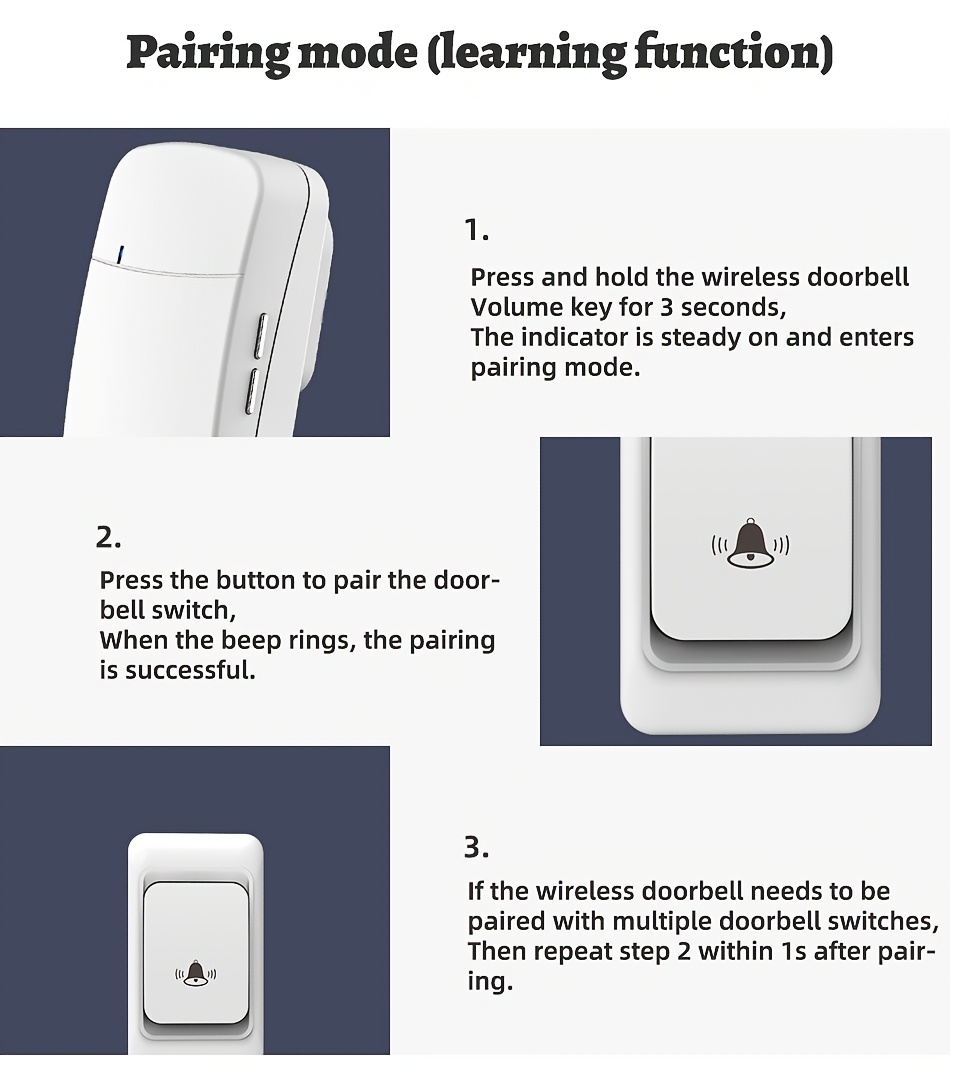 Pairing mode (learning function)

1.

Press and hold the wireless doorbell Volume key for 3 seconds,
The indicator is steady on and enters pairing mode.

2.

Press the button to pair the doorbell switch,
When the beep rings, the pairing is successful.

3.

If the wireless doorbell needs to be paired with multiple doorbell switches,
Then repeat step 2 within 1s after pairing.