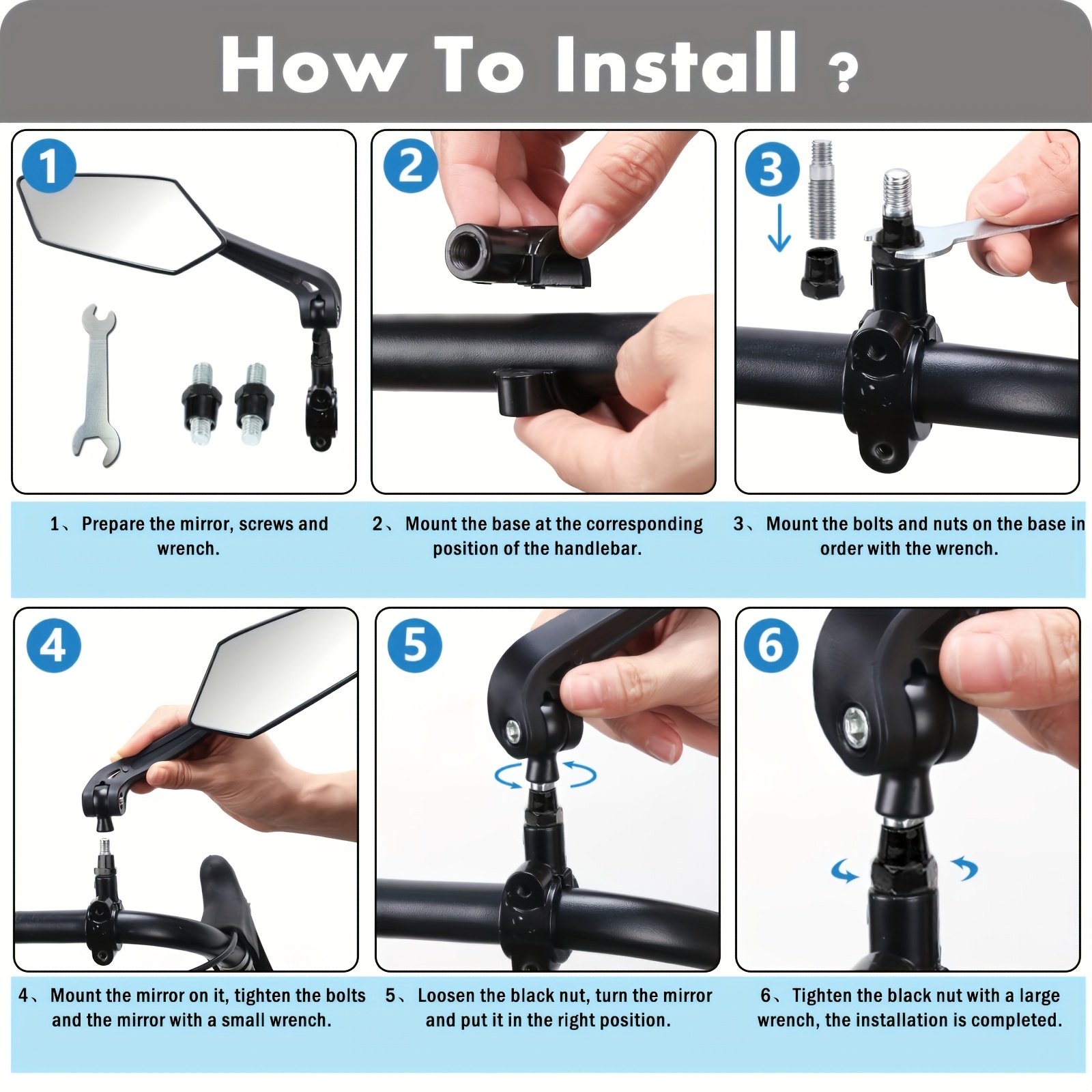 How To Install ?

1

2

3

1、 Prepare the mirror, screws and wrench.

2、 Mount the base at the corresponding position of the handlebar.

3、 Mount the bolts and nuts on the base in order with the wrench.

4

5

6

4、 Mount the mirror on it, tighten the bolts and the mirror with a small wrench.

5、 Loosen the black nut, turn the mirror and put it in the right position.

6、 Tighten the black nut with a large wrench, the installation is completed.