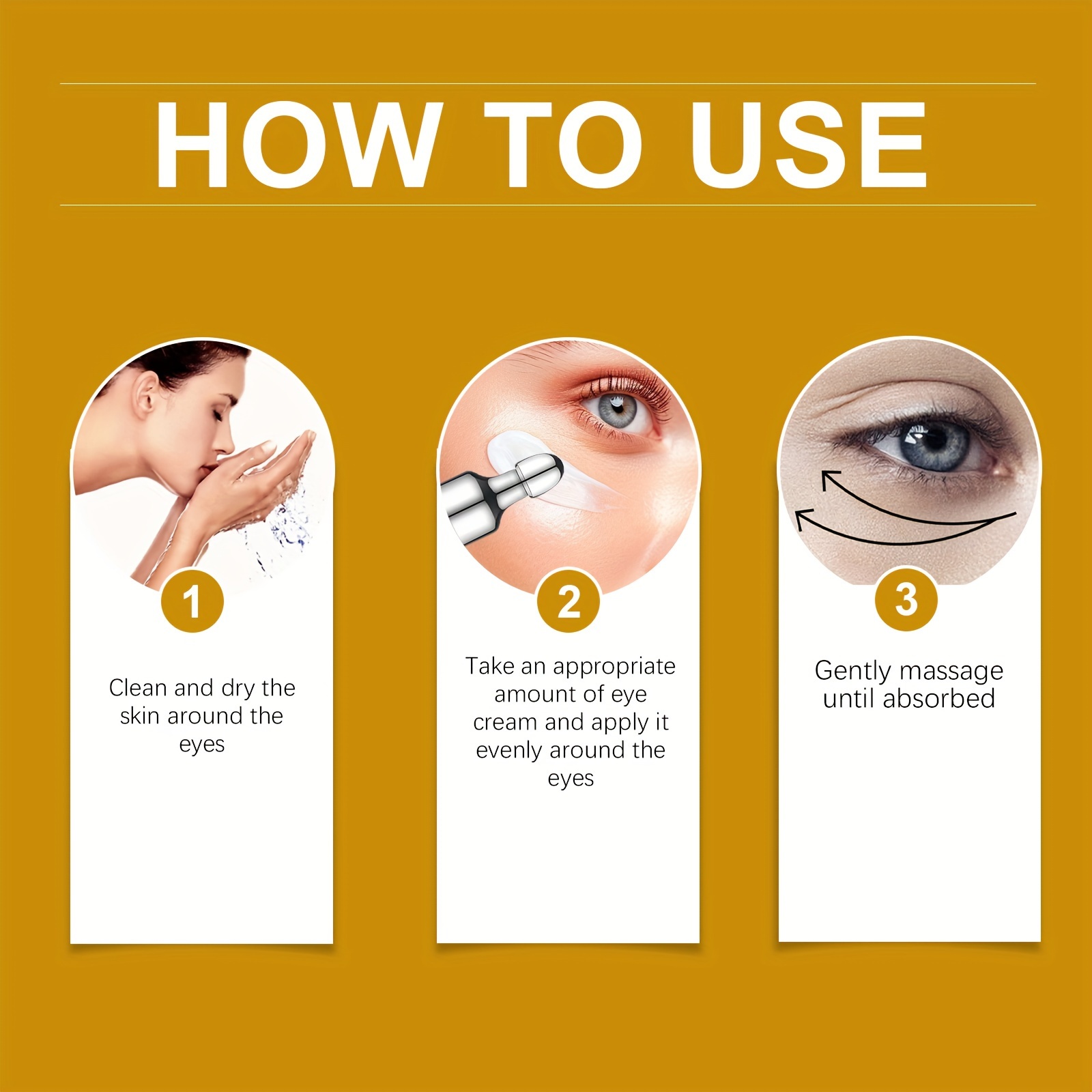 HOW TO USE

1

Clean and dry the skin around the eyes

2

Take an appropriate amount of eye cream and apply it evenly around the eyes

3

Gently massage until absorbed