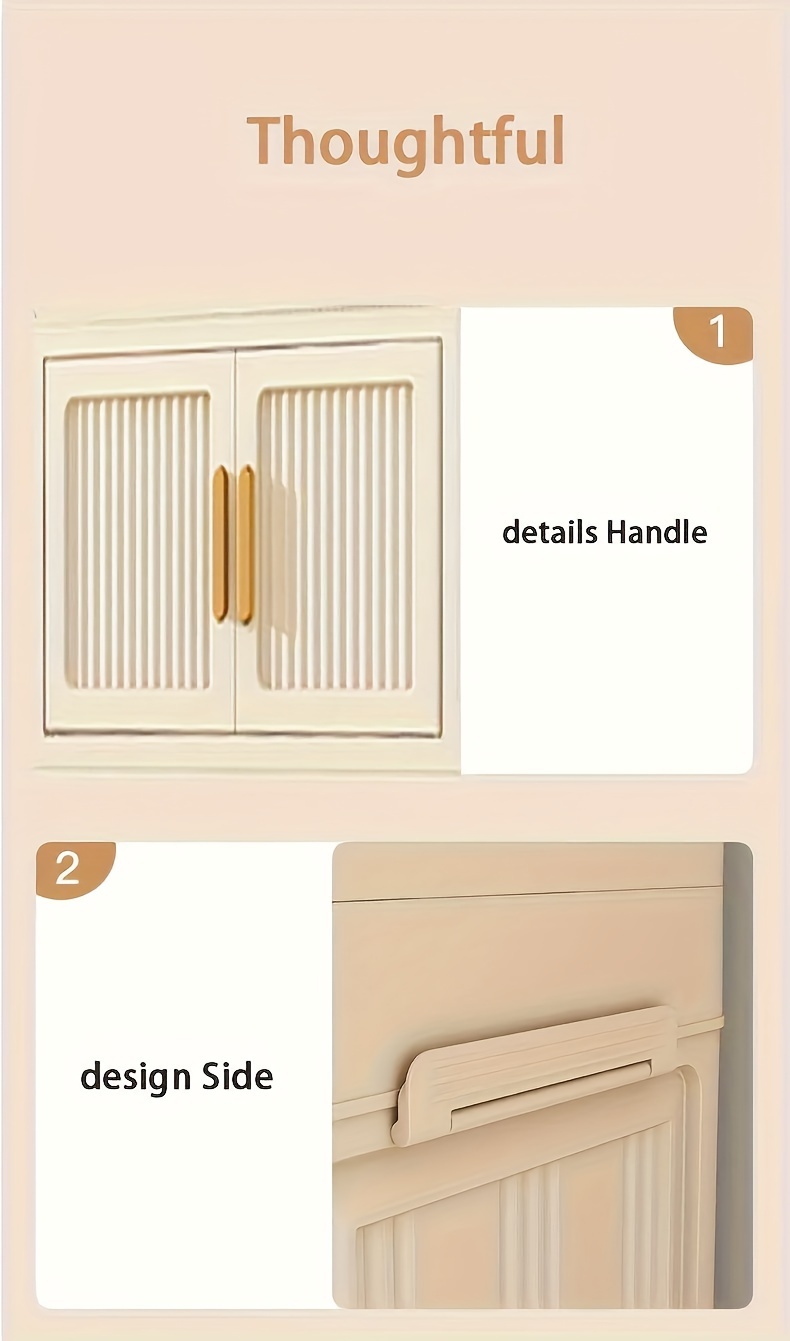 Thoughtful

1

details Handle

2

design Side