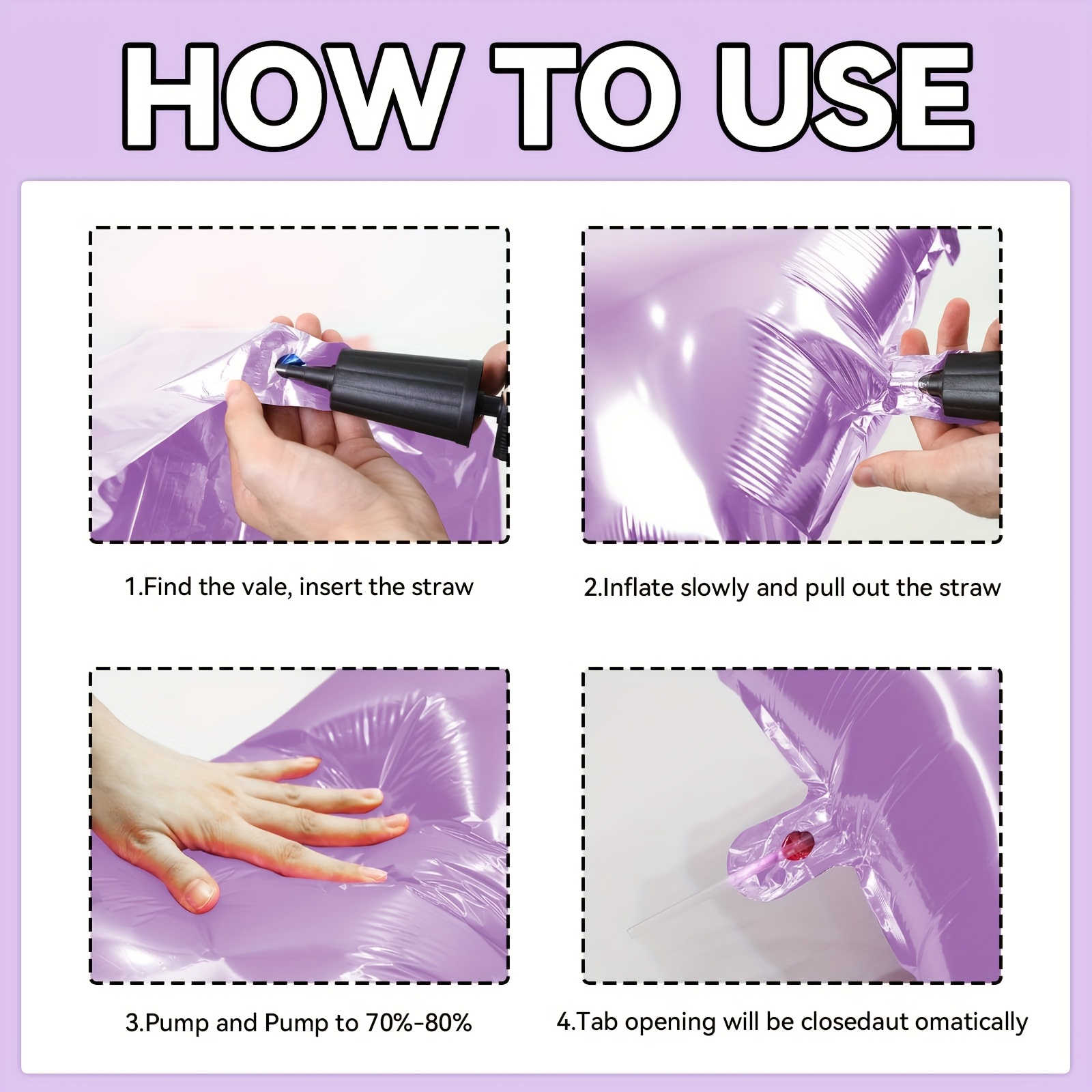 HOW TO USE

1.Find the vale, insert the straw

2.Inflate slowly and pull out the straw

3.Pump and Pump to 70%-80%

4.Tab opening will be closedaut omatically