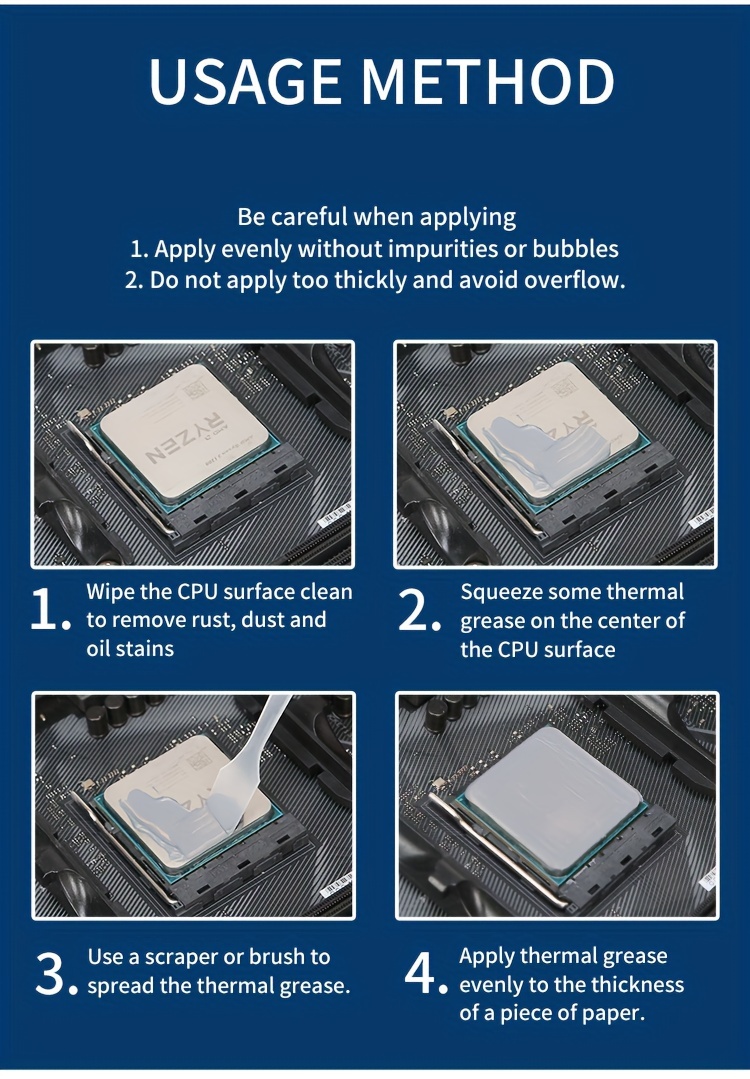 USAGE METHOD

Be careful when applying
1. Apply evenly without impurities or bubbles
2. Do not apply too thickly and avoid overflow.

RYZEN

1. Wipe the CPU surface clean to remove rust, dust and oil stains

2. Squeeze some thermal grease on the center of the CPU surface

3. Use a scraper or brush to spread the thermal grease.

4. Apply thermal grease evenly to the thickness of a piece of paper.