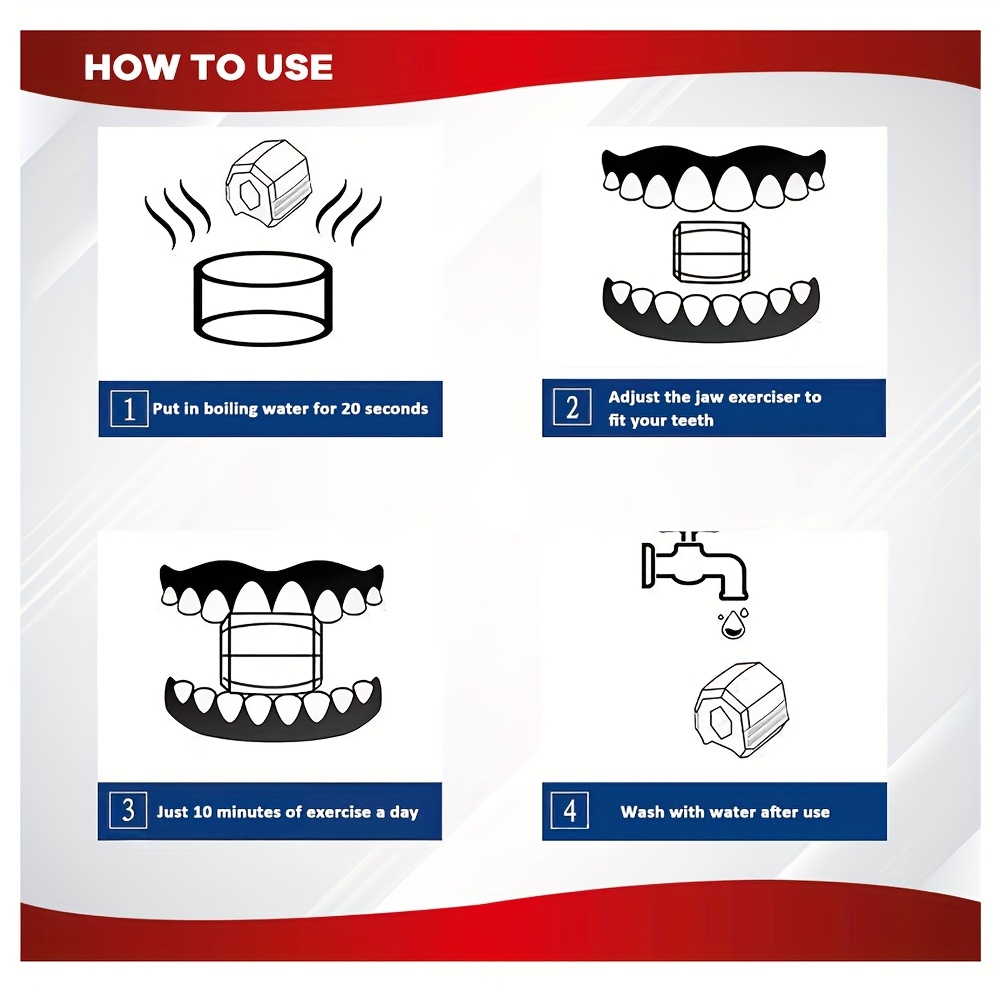 HOW TO USE

1 Put in boiling water for 20 seconds

2 Adjust the jaw exerciser to fit your teeth

3 Just 10 minutes of exercise a day

4 Wash with water after use