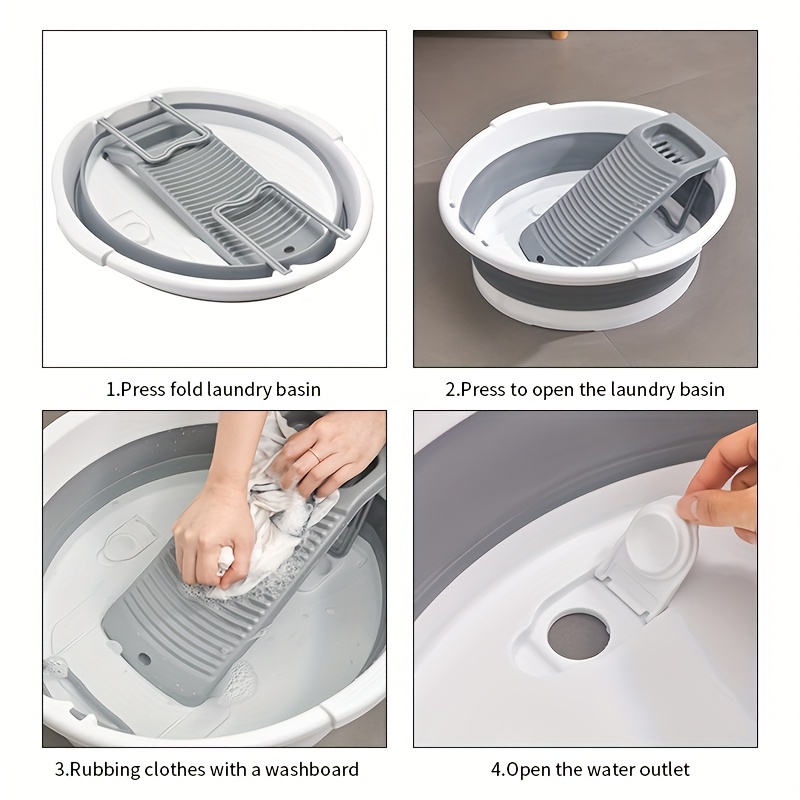 1.Press fold laundry basin

2.Press to open the laundry basin

3.Rubbing clothes with a washboard

4.Open the water outlet