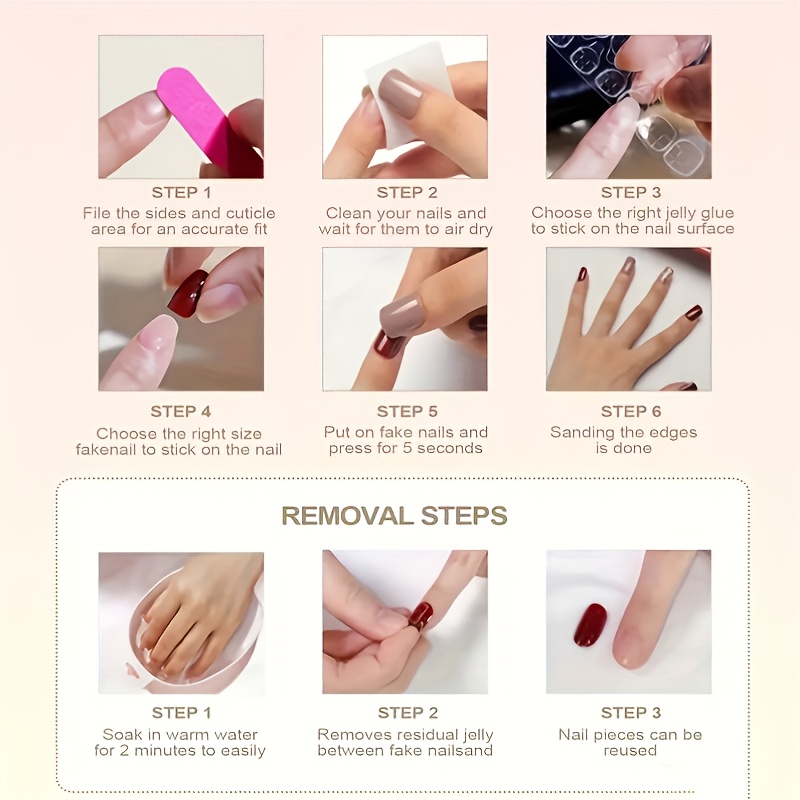 STEP 1
File the sides and cuticle area for an accurate fit

STEP 2
Clean your nails and wait for them to air dry

STEP 3
Choose the right jelly glue to stick on the nail surface

STEP 4
Choose the right size fakenail to stick on the nail

STEP 5
Put on fake nails and press for 5 seconds

STEP 6
Sanding the edges is done

REMOVAL STEPS

STEP 1
Soak in warm water for 2 minutes to easily

STEP 2
Removes residual jelly between fake nailsand

STEP 3
Nail pieces can be reused