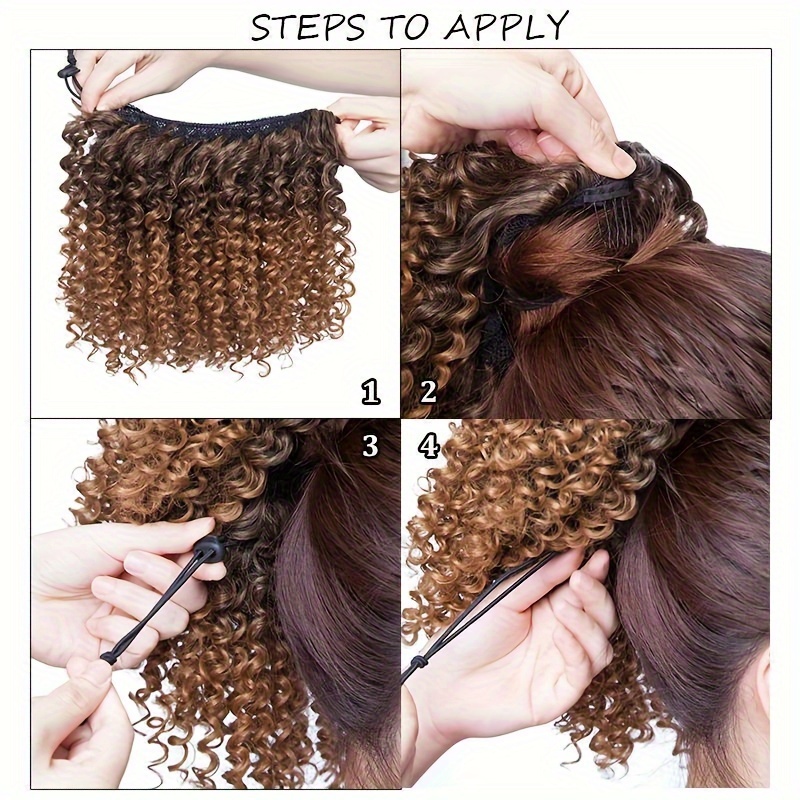 STEPS TO APPLY

1

2

3

4