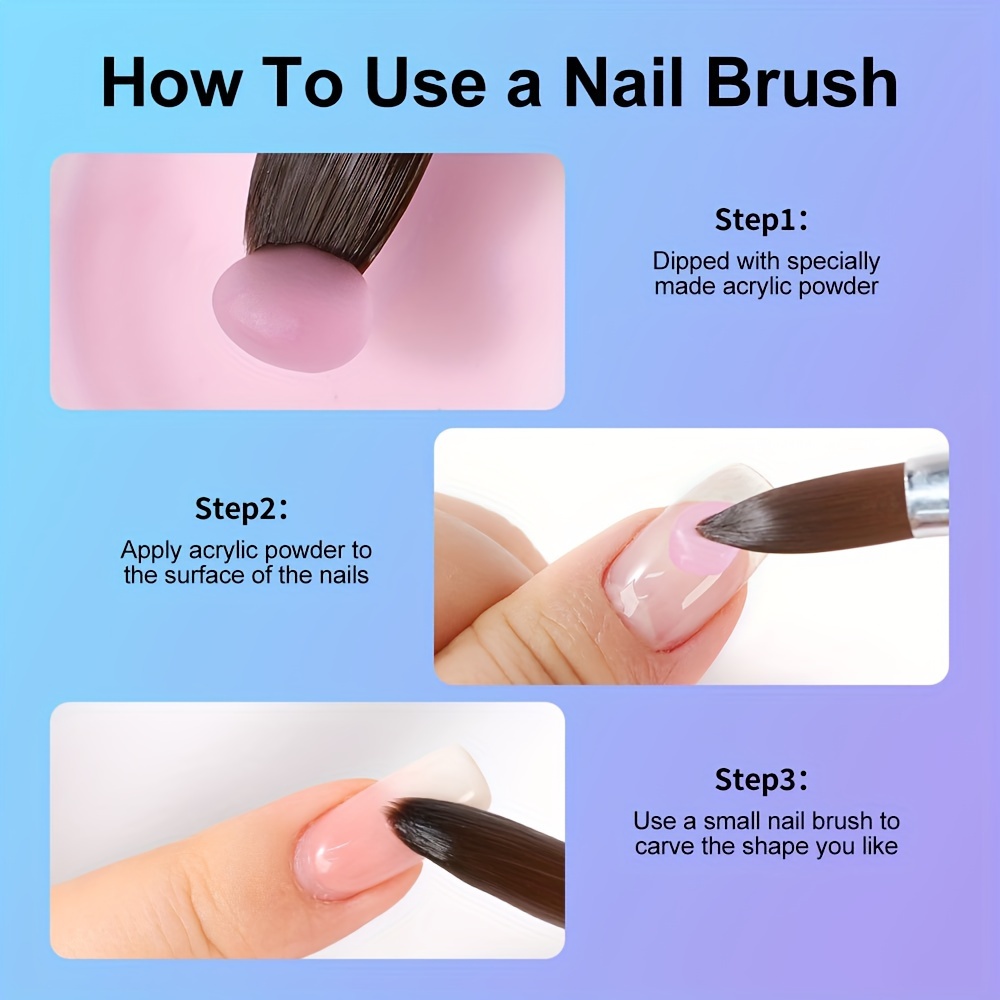 How To Use a Nail Brush

Step1:
Dipped with specially made acrylic powder

Step2:
Apply acrylic powder to the surface of the nails

Step3:
Use a small nail brush to carve the shape you like