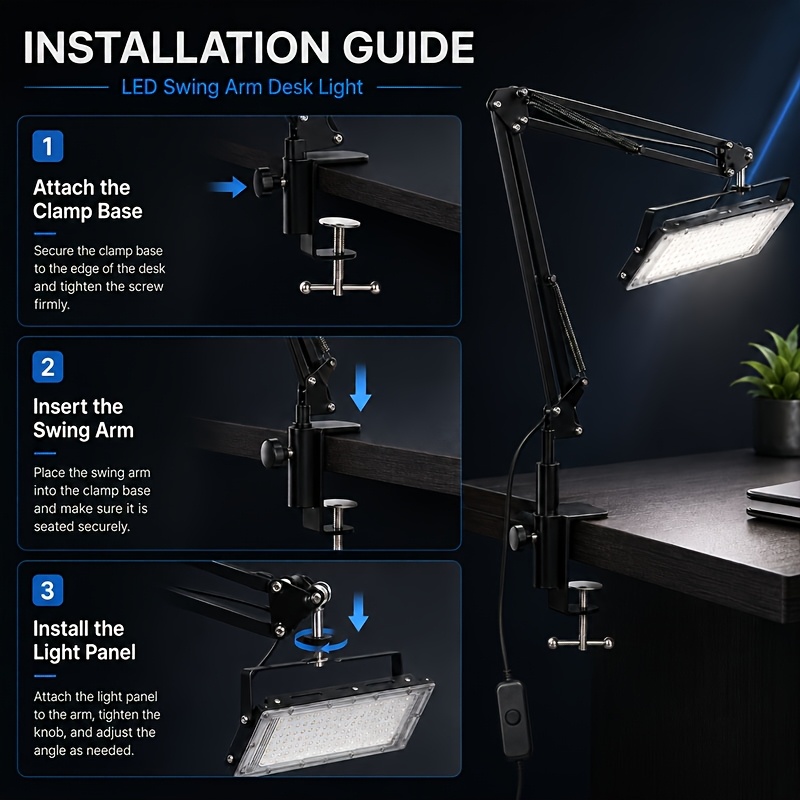 INSTALLATION GUIDE

LED Swing Arm Desk Light

1

Attach the Clamp Base

Secure the clamp base to the edge of the desk and tighten the screw firmly.

2

Insert the Swing Arm

Place the swing arm into the clamp base and make sure it is seated securely.

3

Install the Light Panel

Attach the light panel to the arm, tighten the knob, and adjust the angle as needed.