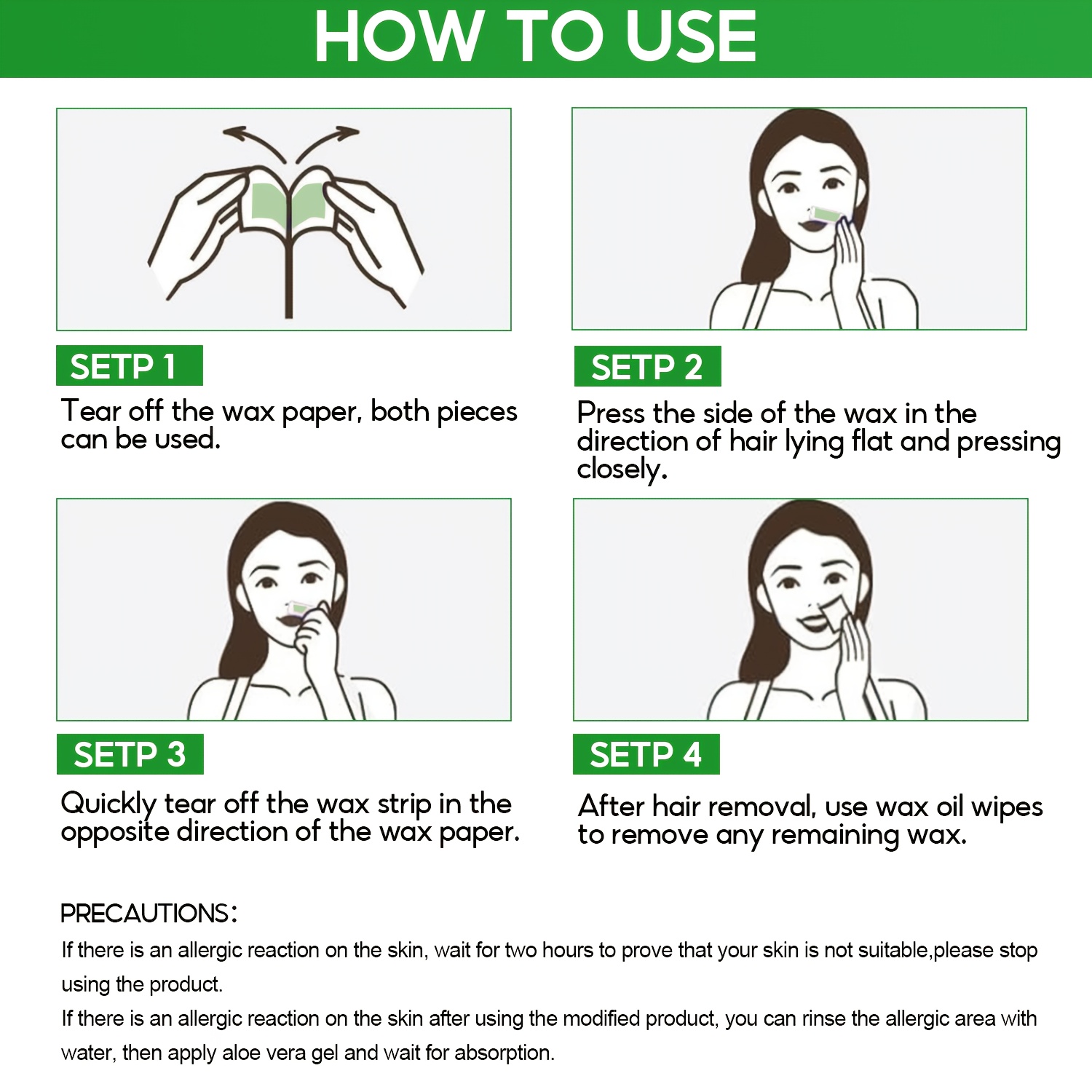 HOW TO USE

SETP 1

Tear off the wax paper, both pieces can be used.

SETP 2

Press the side of the wax in the direction of hair lying flat and pressing closely.

SETP 3

Quickly tear off the wax strip in the opposite direction of the wax paper.

SETP 4

After hair removal, use wax oil wipes to remove any remaining wax.

PRECAUTIONS:

If there is an allergic reaction on the skin, wait for two hours to prove that your skin is not suitable,please stop using the product.

If there is an allergic reaction on the skin after using the modified product, you can rinse the allergic area with water, then apply aloe vera gel and wait for absorption.