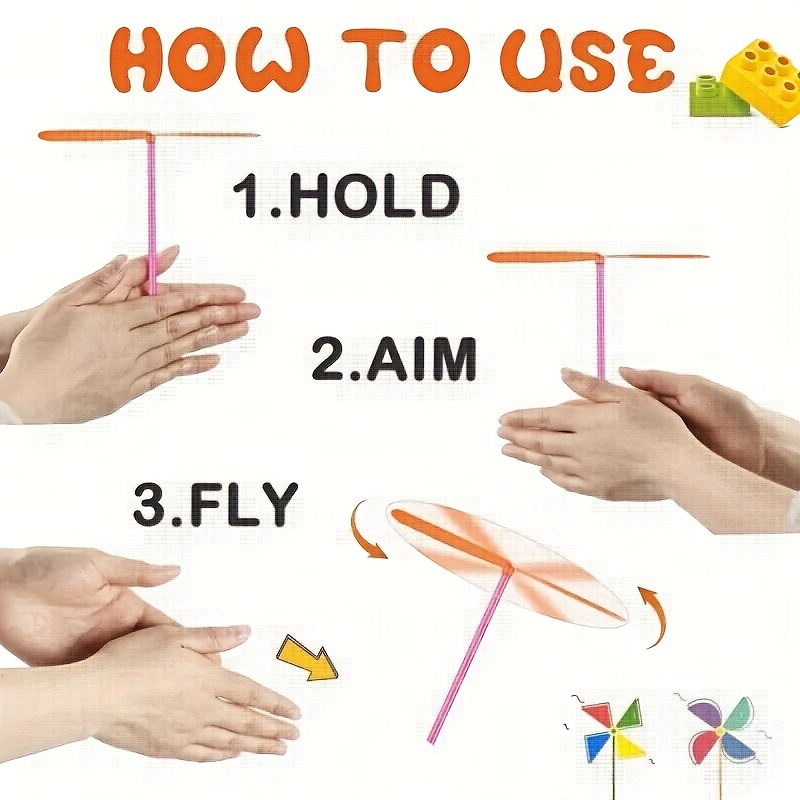 HOW TO USE

1.HOLD

2.AIM

3.FLY