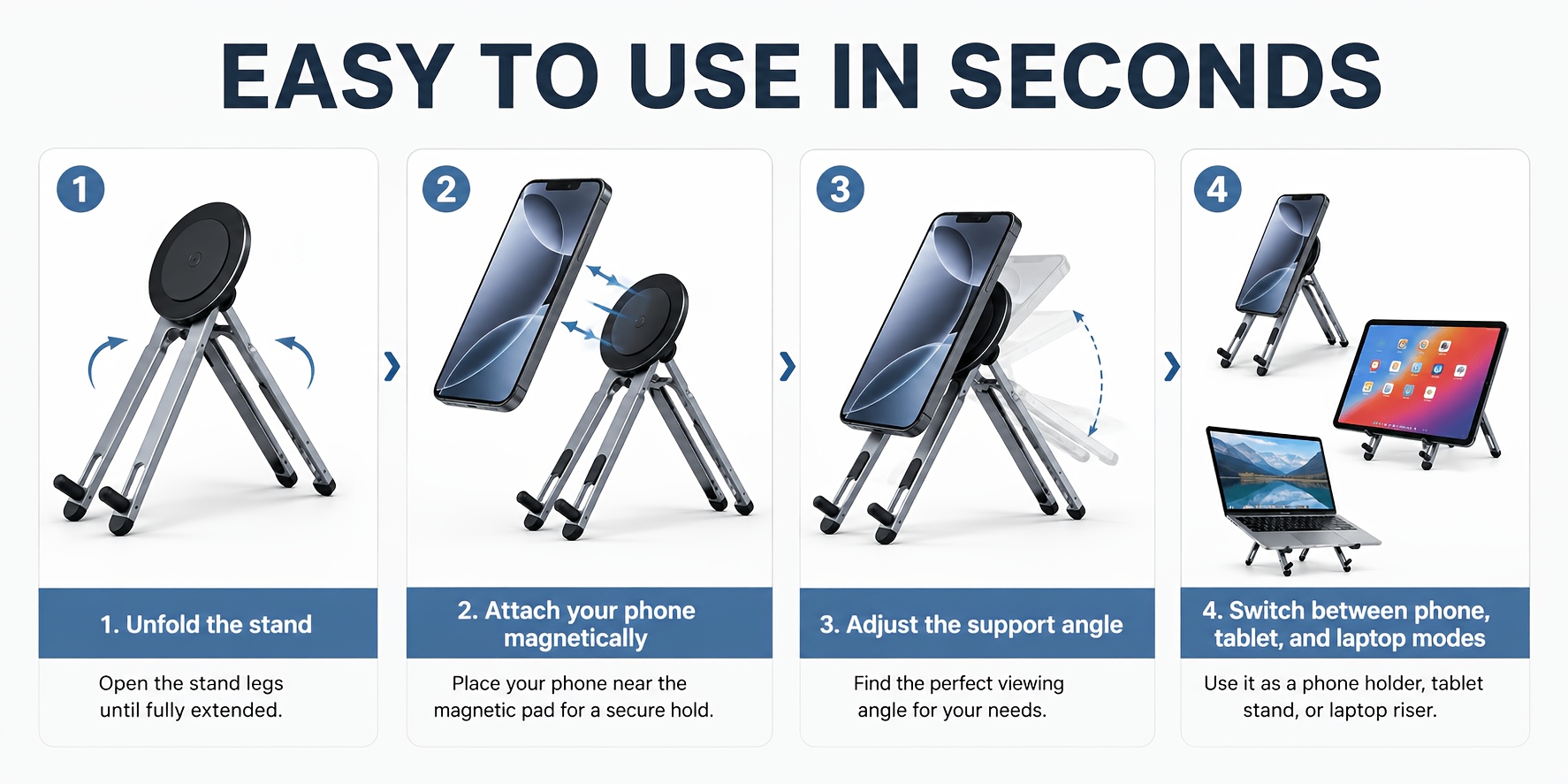 EASY TO USE IN SECONDS

1

1. Unfold the stand

Open the stand legs until fully extended.

2

2. Attach your phone magnetically

Place your phone near the magnetic pad for a secure hold.

3

3. Adjust the support angle

Find the perfect viewing angle for your needs.

4

4. Switch between phone, tablet, and laptop modes

Use it as a phone holder, tablet stand, or laptop riser.