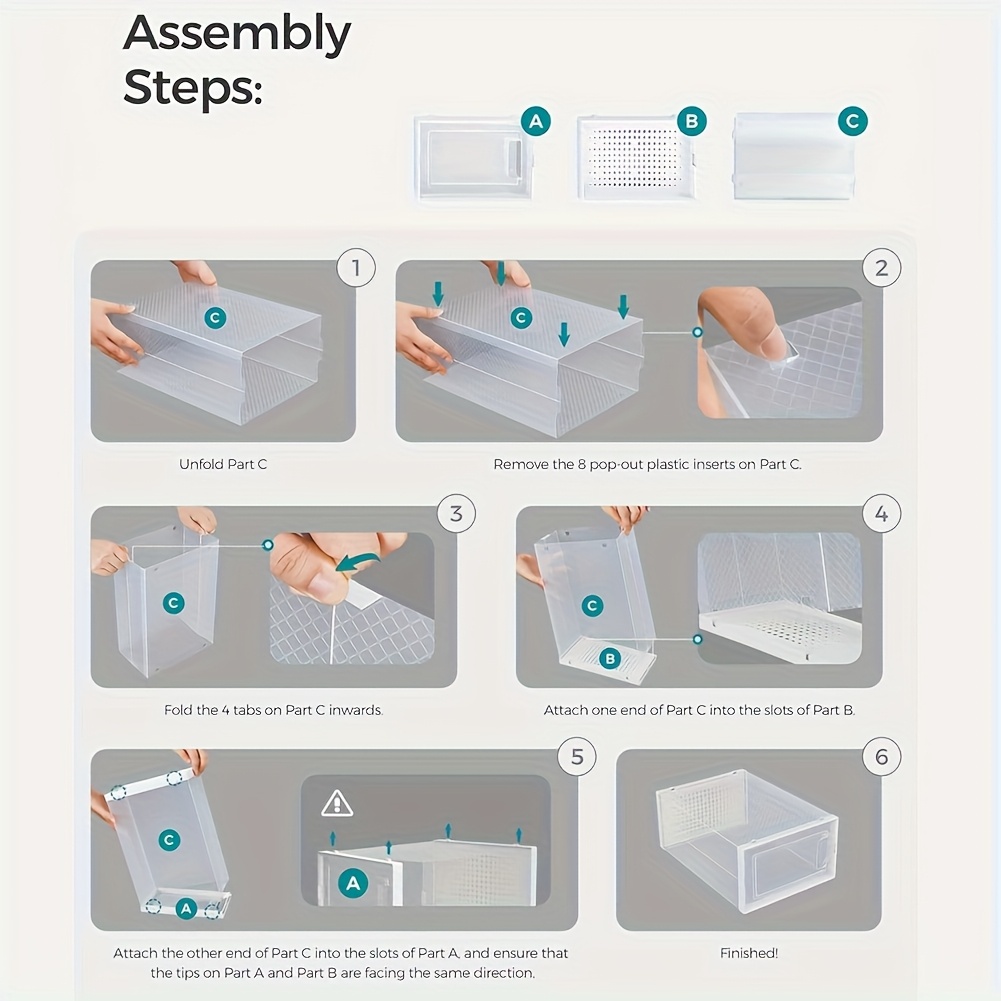 Assembly Steps:

A

B

C

1

C

Unfold Part C

2

C

Remove the 8 pop-out plastic inserts on Part C.

3

C

Fold the 4 tabs on Part C inwards.

4

C

B

Attach one end of Part C into the slots of Part B.

5

C

A

A

Attach the other end of Part C into the slots of Part A, and ensure that the tips on Part A and Part B are facing the same direction.

6

Finished!